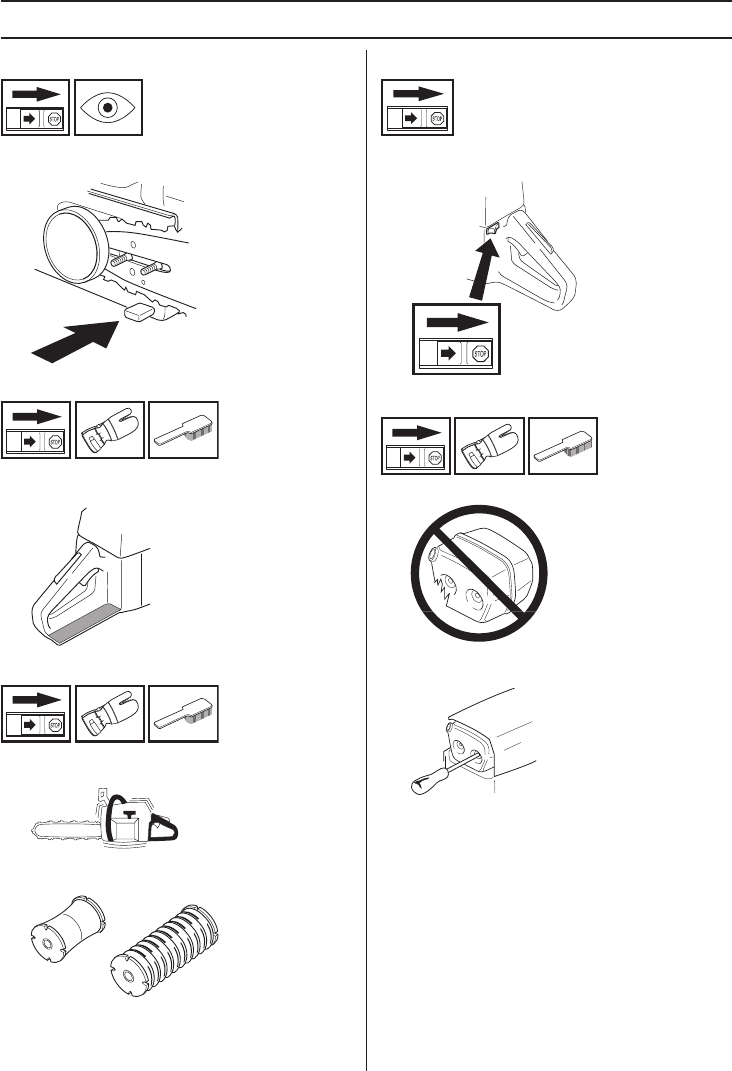 STOP

STOP

STOP

STOP

STOP

STOP