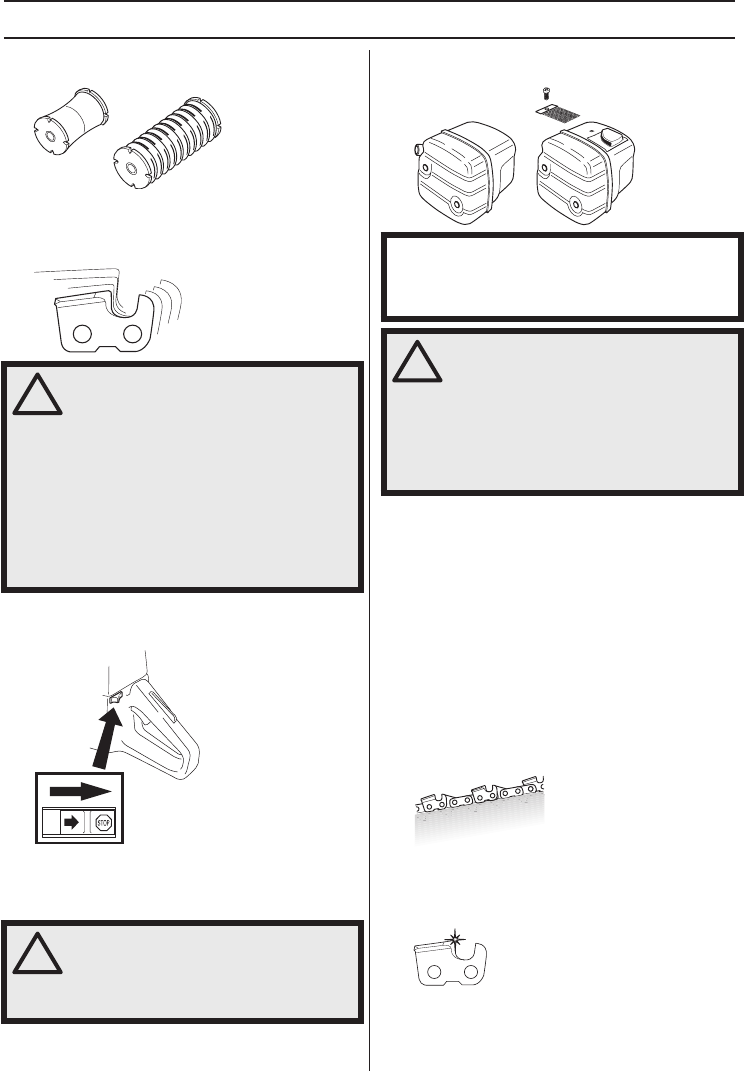 STOP