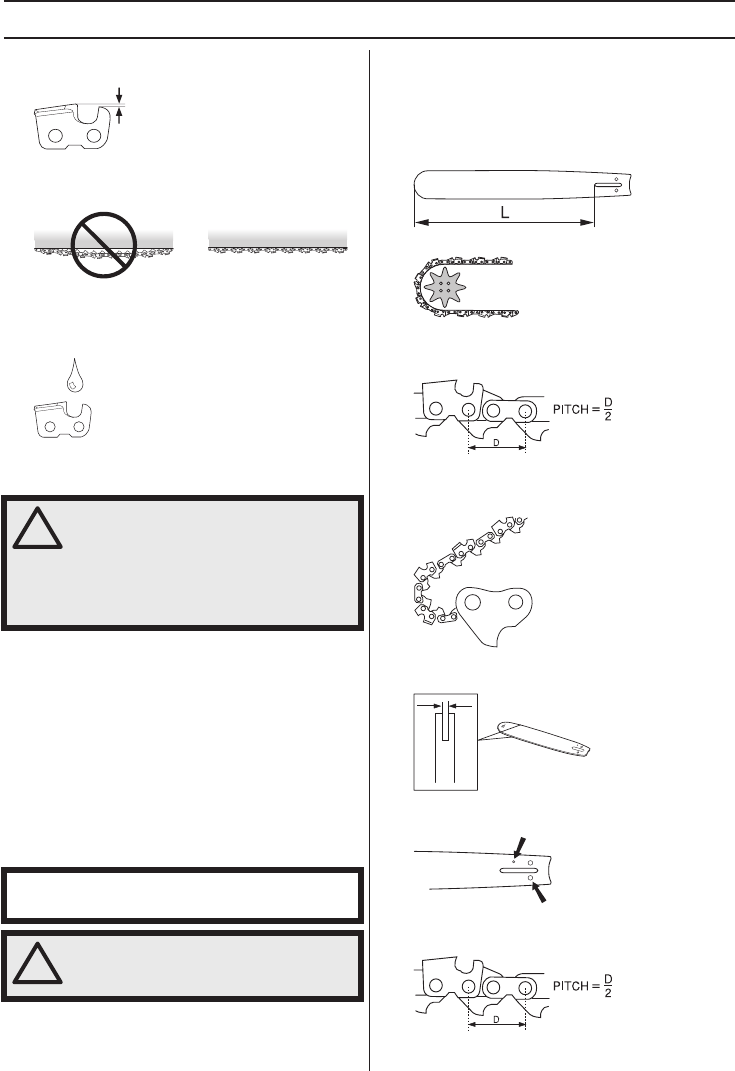 L

PITCH = $\frac{D}{2}$

D

PITCH = $\frac{D}{2}$

D