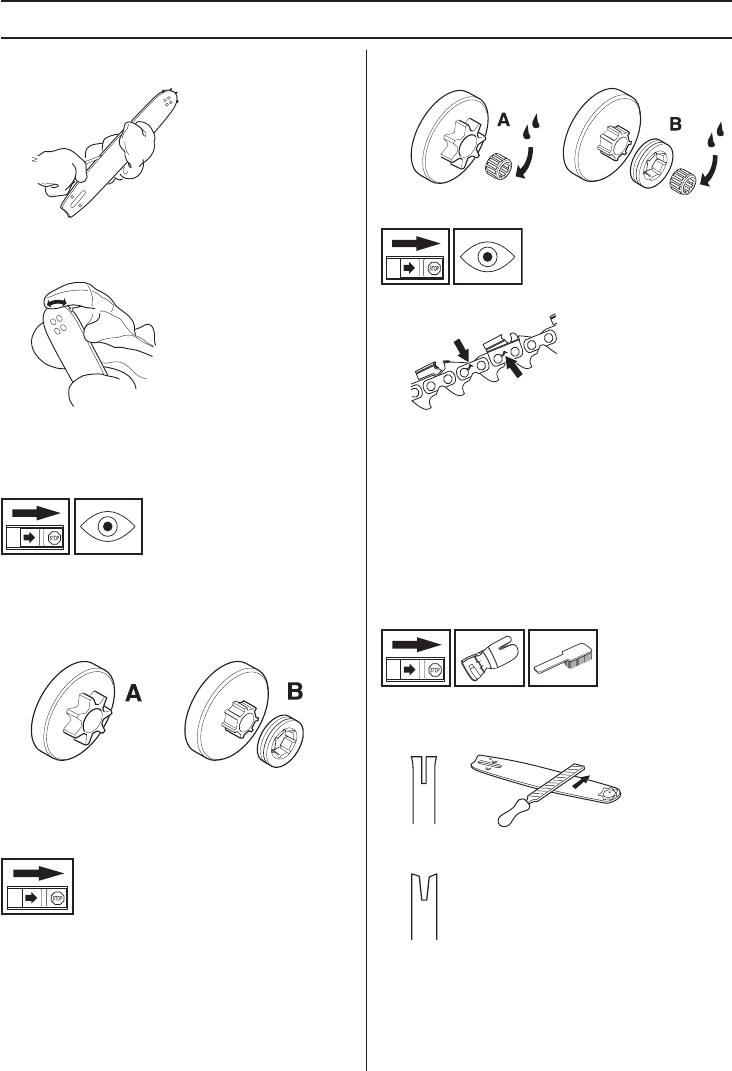 A

B

STOP

STOP

A

B

STOP

STOP