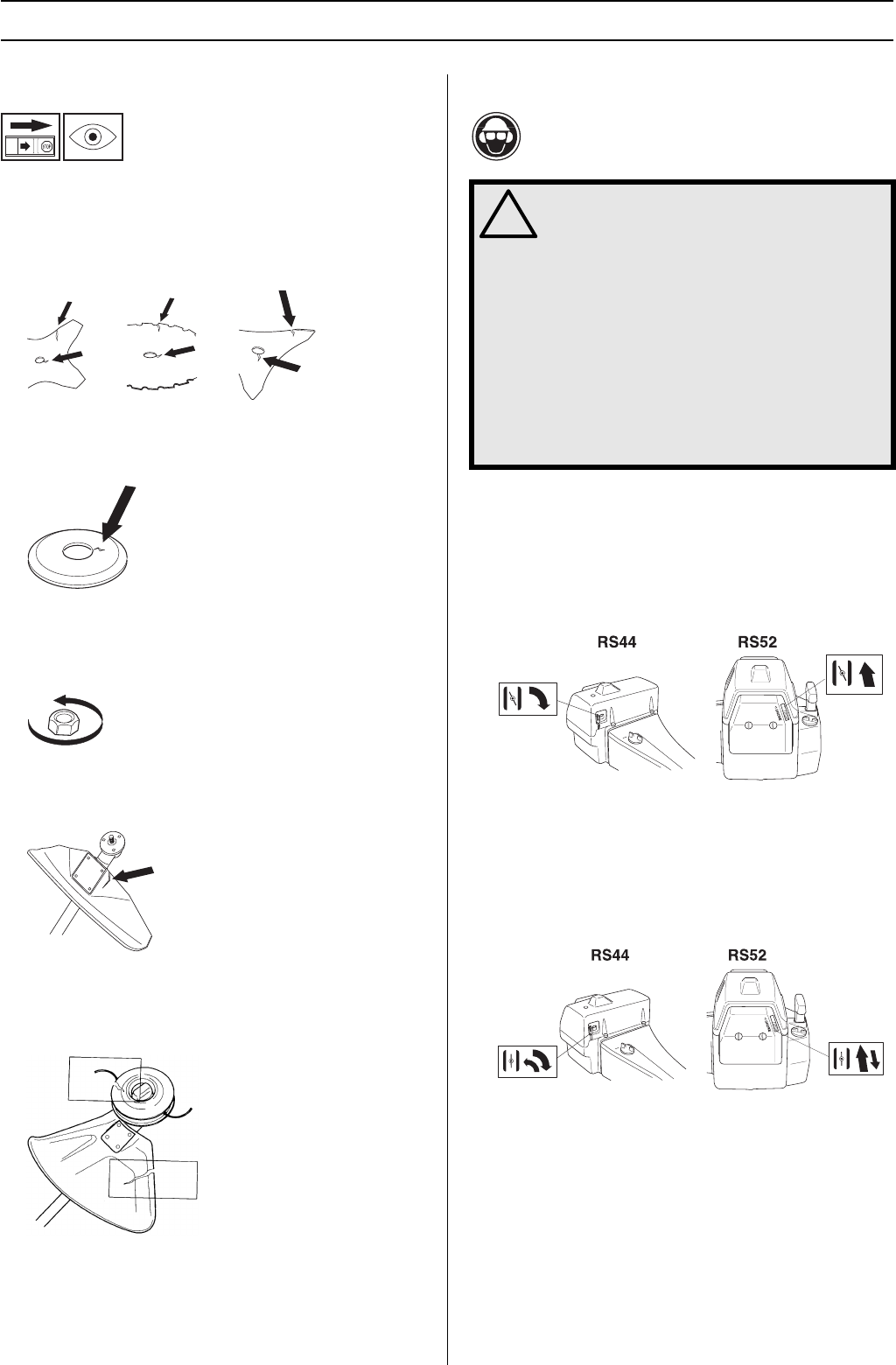 RS44

RS52

RS44

RS52