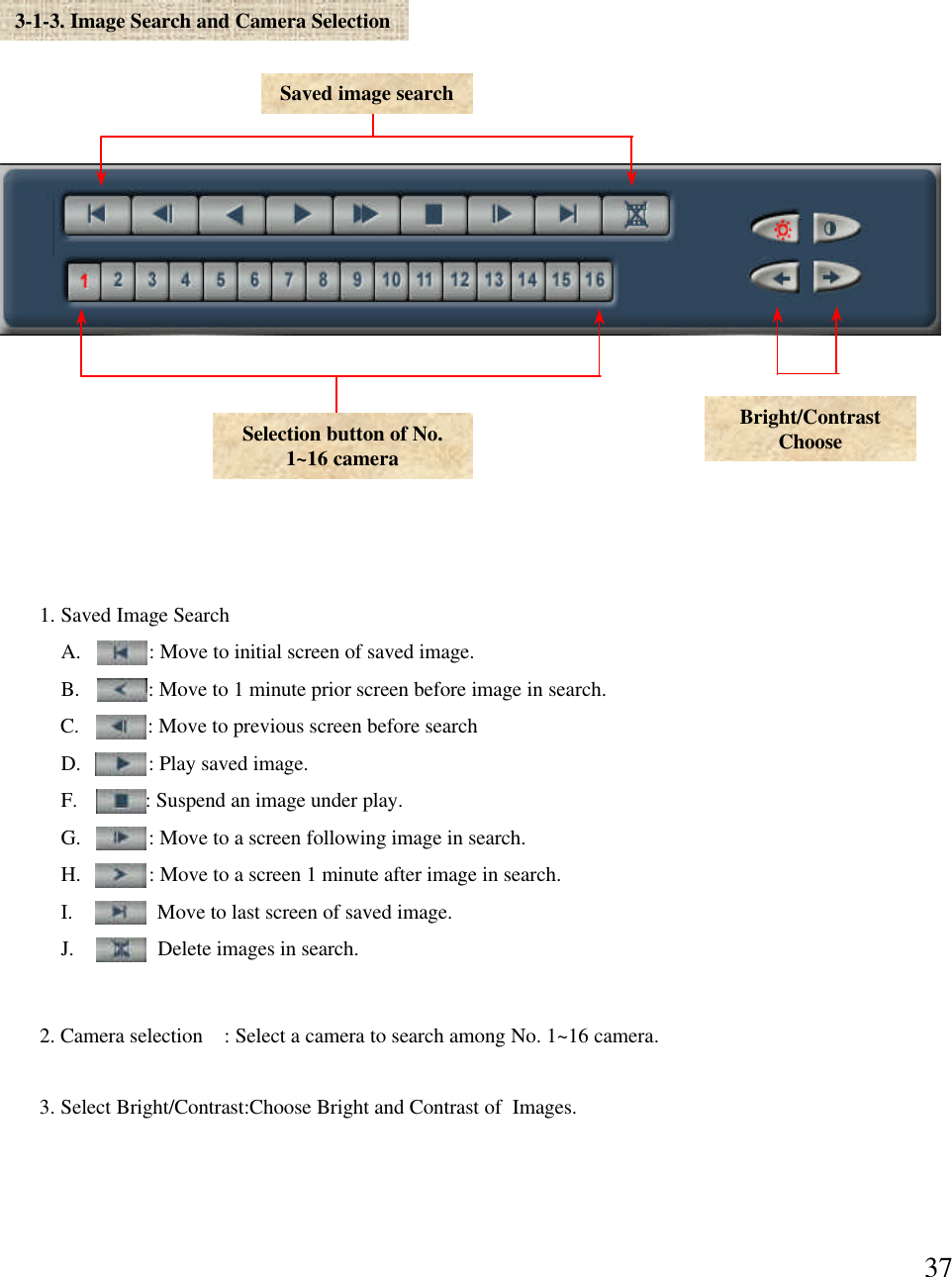 3-1-3. Image Search and Camera Selection

Saved image search

1 2 3 4 5 6 7 8 9 10 11 12 13 14 15 16

Selection button of No. 1~16 camera

Bright/Contrast Choose

1. Saved Image Search

A. : Move to initial screen of saved image.

B. : Move to 1 minute prior screen before image in search.

C. : Move to previous screen before search

D. : Play saved image.

F. : Suspend an image under play.

G. : Move to a screen following image in search.

H. : Move to a screen 1 minute after image in search.

I. Move to last screen of saved image.

J. Delete images in search.

2. Camera selection : Select a camera to search among No. 1~16 camera.

3. Select Bright/Contrast:Choose Bright and Contrast of Images.

37