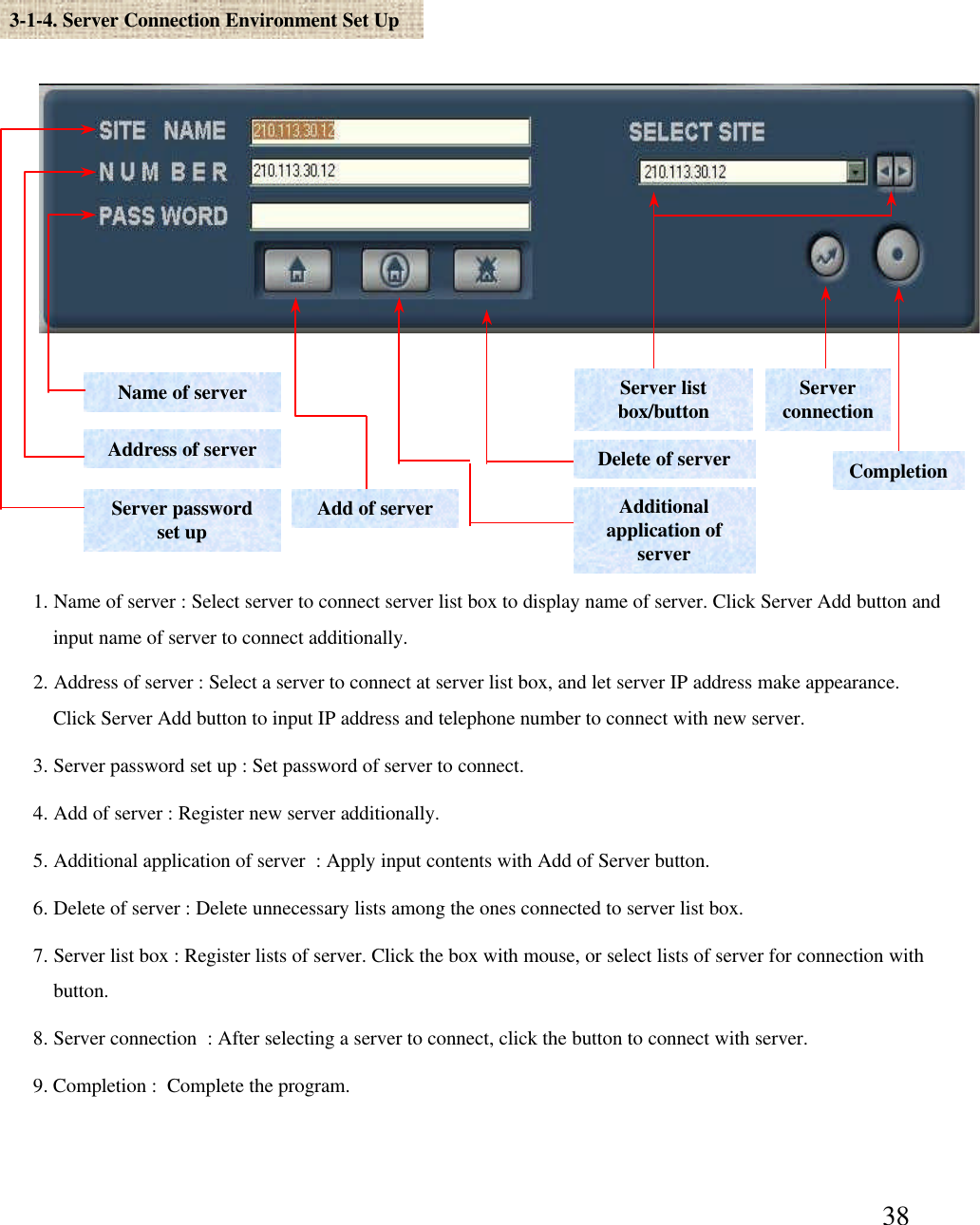 3-1-4. Server Connection Environment Set Up

SITE NAME 210.113.30.12
NUMBER 210.113.30.12
PASS WORD
SELECT SITE 210.113.30.12

Name of server
Address of server
Server password set up
Add of server
Server list box/button
Delete of server
Additional application of server
Server connection
Completion

1. Name of server : Select server to connect server list box to display name of server. Click Server Add button and input name of server to connect additionally.

2. Address of server : Select a server to connect at server list box, and let server IP address make appearance. Click Server Add button to input IP address and telephone number to connect with new server.

3. Server password set up : Set password of server to connect.

4. Add of server : Register new server additionally.

5. Additional application of server : Apply input contents with Add of Server button.

6. Delete of server : Delete unnecessary lists among the ones connected to server list box.

7. Server list box : Register lists of server. Click the box with mouse, or select lists of server for connection with button.

8. Server connection : After selecting a server to connect, click the button to connect with server.

9. Completion : Complete the program.

38