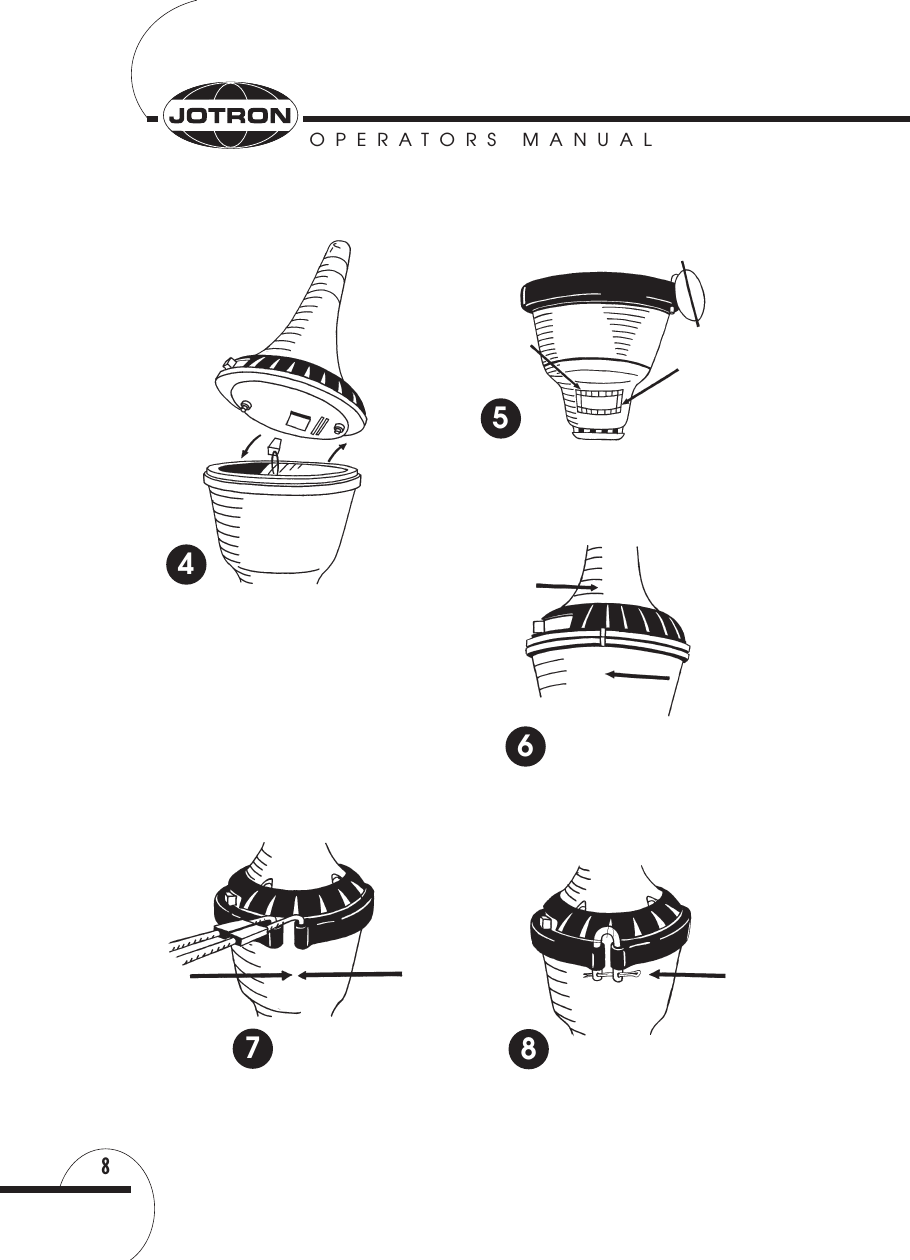 JOTRON
OPERATORS MANUAL

4

5

6

7

8

8