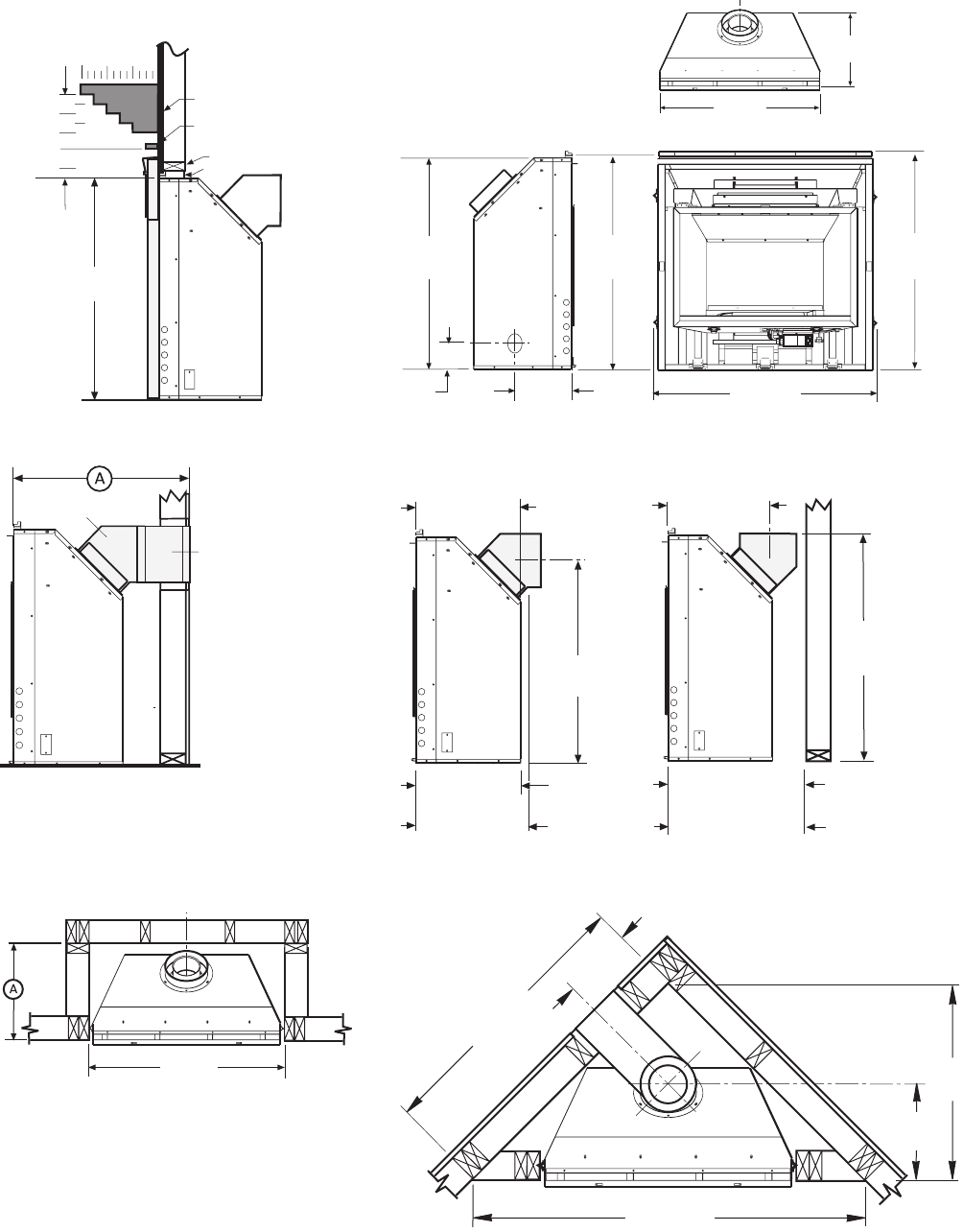 A

A