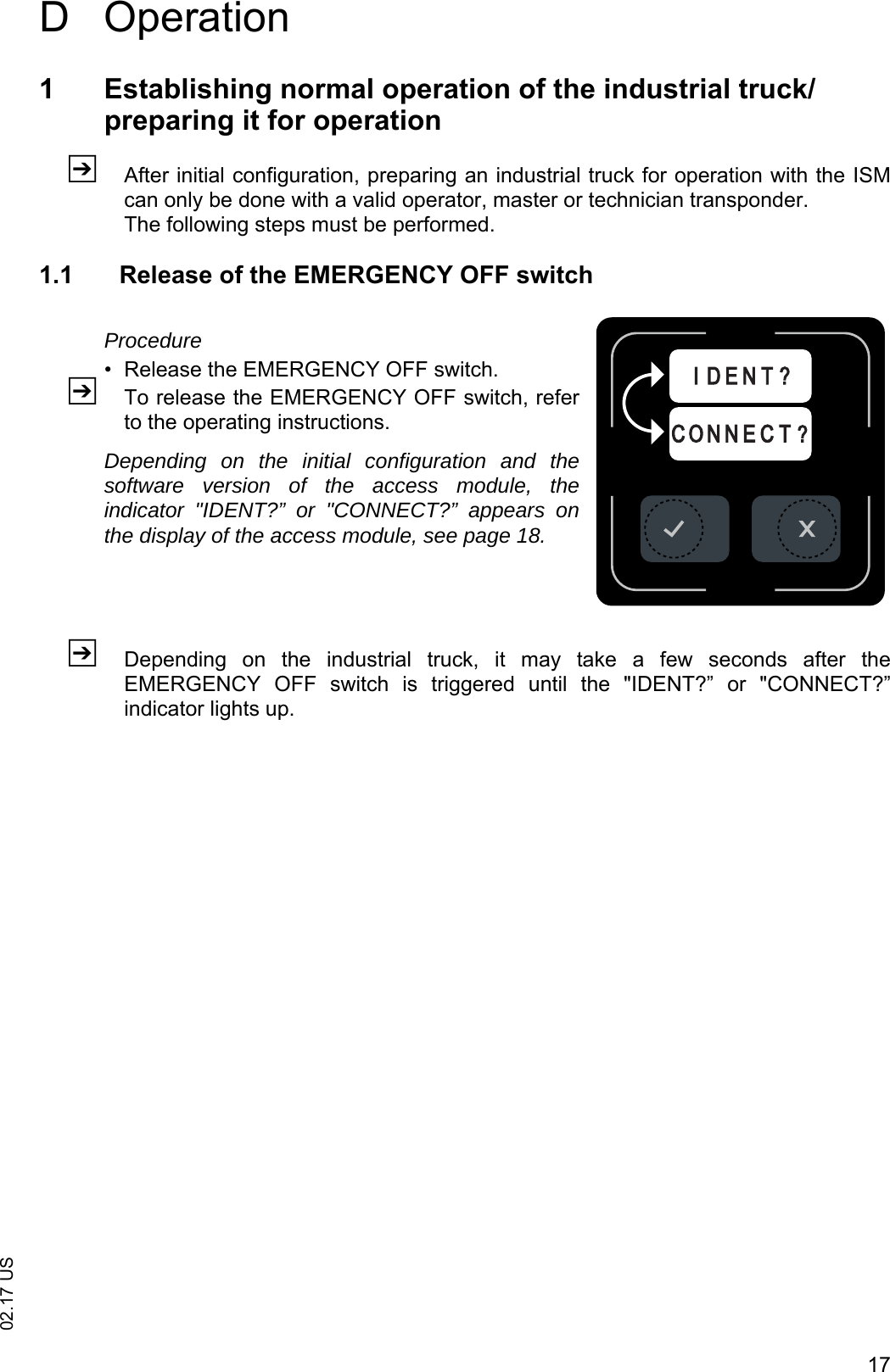 D Operation

1 Establishing normal operation of the industrial truck/ preparing it for operation

After initial configuration, preparing an industrial truck for operation with the ISM can only be done with a valid operator, master or technician transponder.
The following steps must be performed.

1.1 Release of the EMERGENCY OFF switch

Procedure

• Release the EMERGENCY OFF switch.

To release the EMERGENCY OFF switch, refer to the operating instructions.

Depending on the initial configuration and the software version of the access module, the indicator "IDENT?” or "CONNECT?” appears on the display of the access module, see page 18.

IDENT?
CONNECT?

Depending on the industrial truck, it may take a few seconds after the EMERGENCY OFF switch is triggered until the "IDENT?” or "CONNECT?” indicator lights up.

02.17 US

17