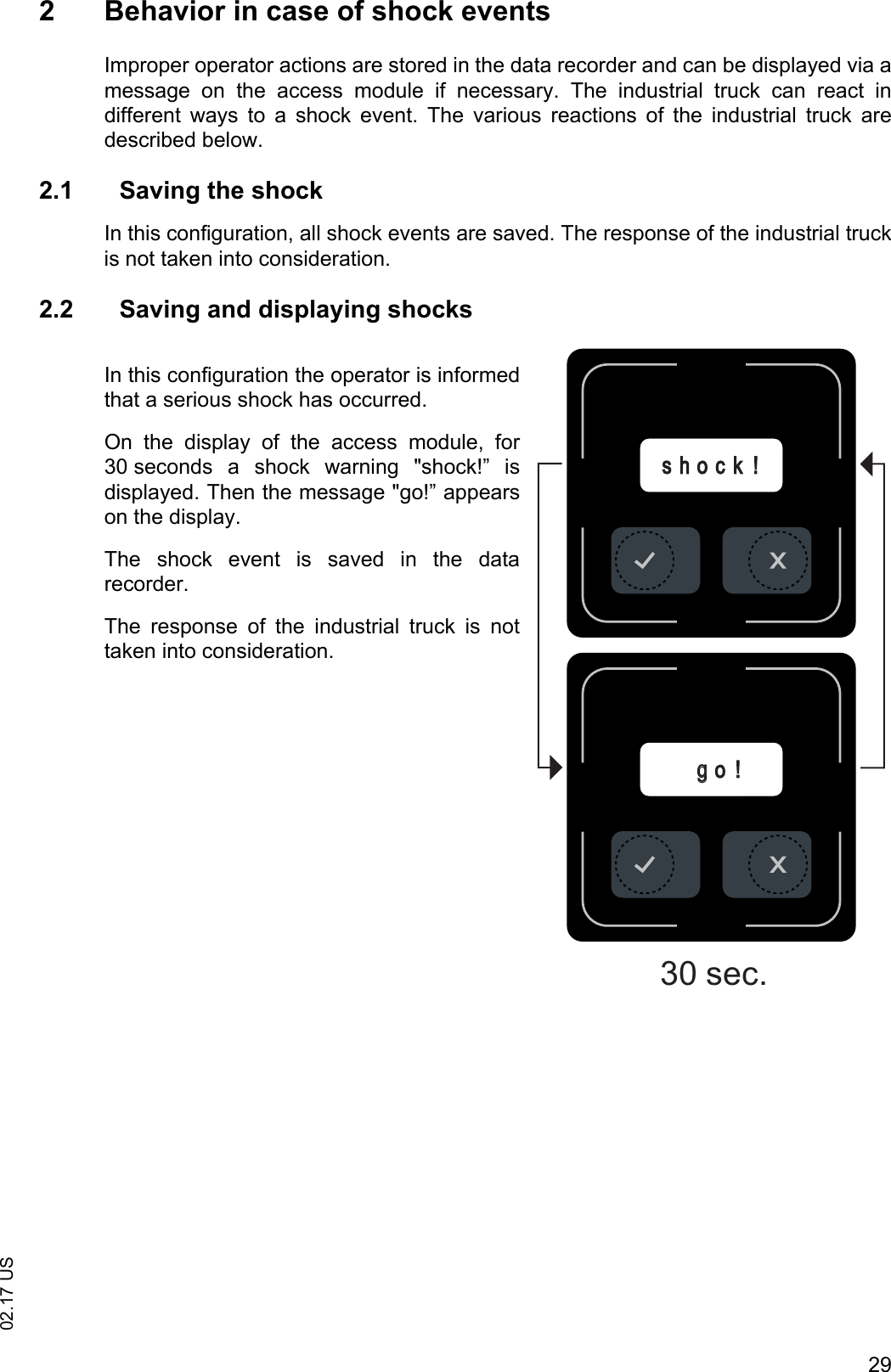 2 Behavior in case of shock events

Improper operator actions are stored in the data recorder and can be displayed via a message on the access module if necessary. The industrial truck can react in different ways to a shock event. The various reactions of the industrial truck are described below.

2.1 Saving the shock

In this configuration, all shock events are saved. The response of the industrial truck is not taken into consideration.

2.2 Saving and displaying shocks

In this configuration the operator is informed that a serious shock has occurred.

On the display of the access module, for 30 seconds a shock warning "shock!” is displayed. Then the message "go!” appears on the display.

The shock event is saved in the data recorder.

The response of the industrial truck is not taken into consideration.

shock!

go!

30 sec.

02.17 US

29