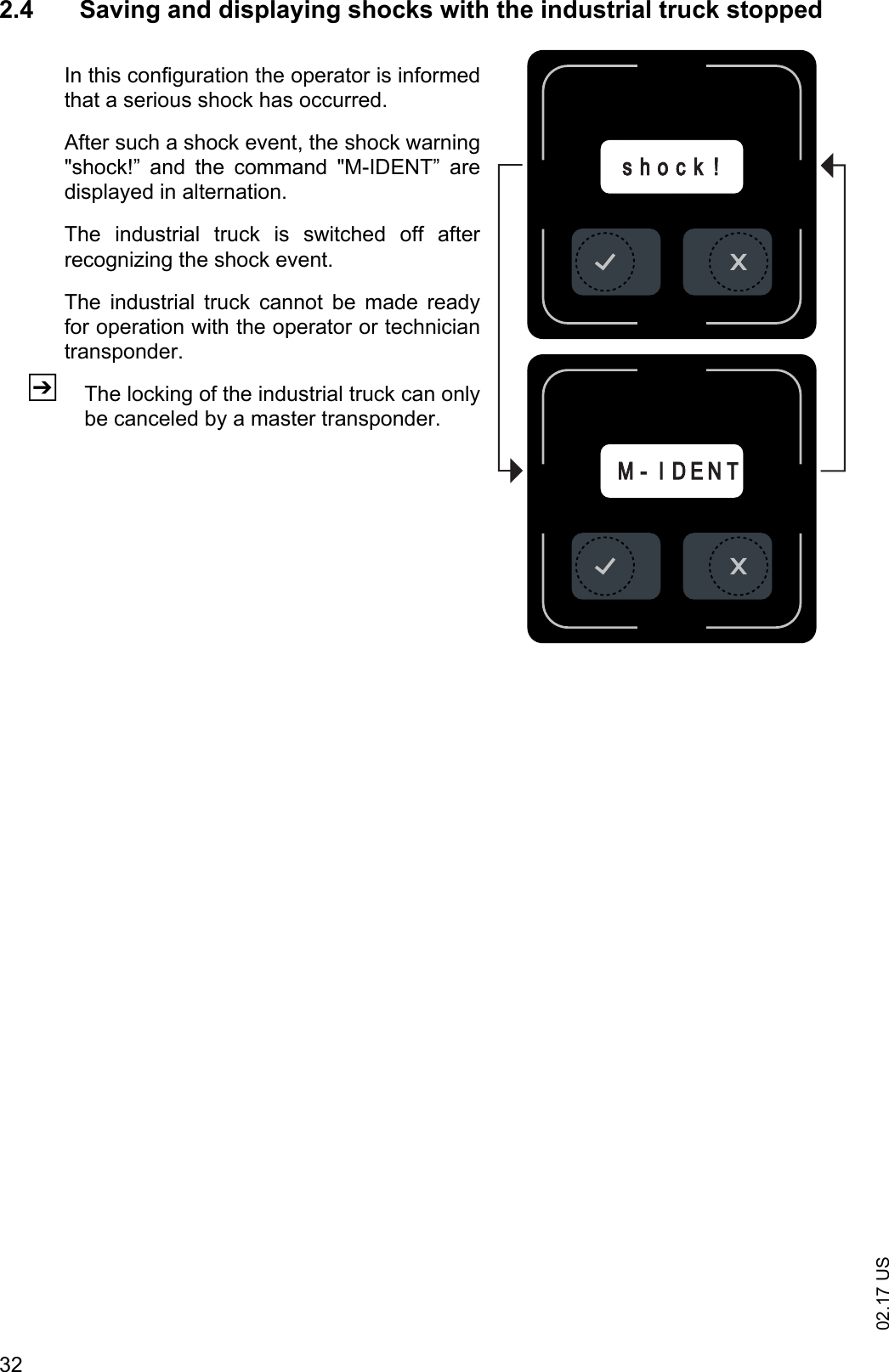 2.4 Saving and displaying shocks with the industrial truck stopped

In this configuration the operator is informed that a serious shock has occurred.

After such a shock event, the shock warning "shock!” and the command "M-IDENT” are displayed in alternation.

The industrial truck is switched off after recognizing the shock event.

The industrial truck cannot be made ready for operation with the operator or technician transponder.

The locking of the industrial truck can only be canceled by a master transponder.

shock!

M-IDENT

02.17 US

32