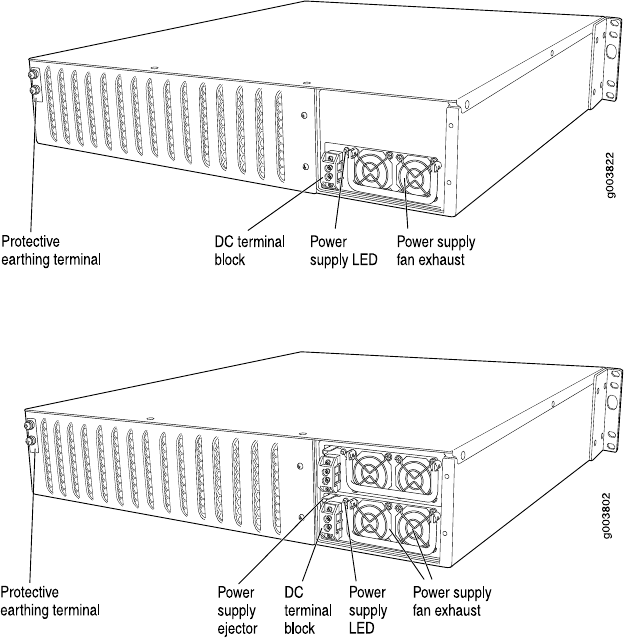 g003822

Protective earthing terminal

DC terminal block

Power supply LED

Power supply fan exhaust

g003802

Protective earthing terminal

Power supply ejector

DC terminal block

Power supply LED

Power supply fan exhaust