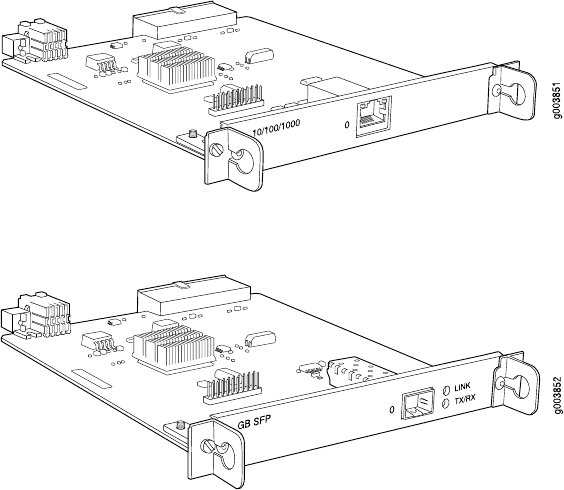 10/100/1000

0

g003851

GB SFP

0

LINK

TX/RX

g003852