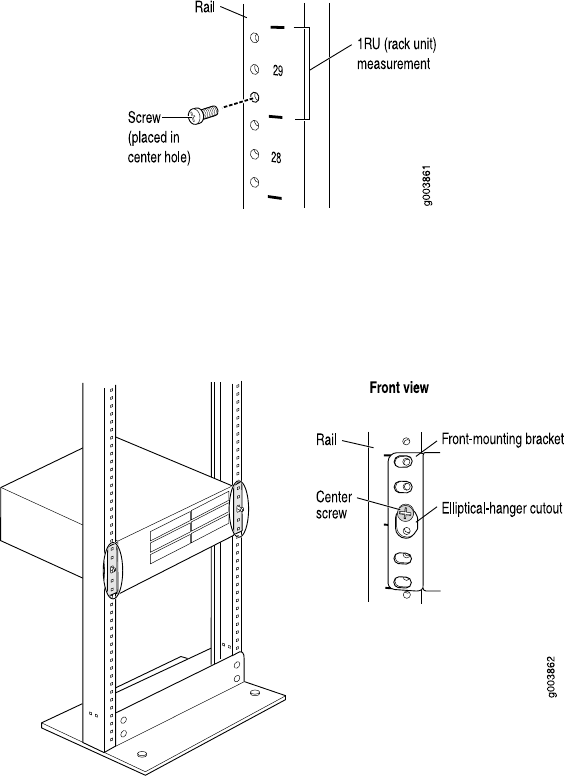 Rail

1RU (rack unit) measurement

29

Screw (placed in center hole)

28

g003861

Front view

Rail

Front-mounting bracket

Center screw

Elliptical-hanger cutout

g003862