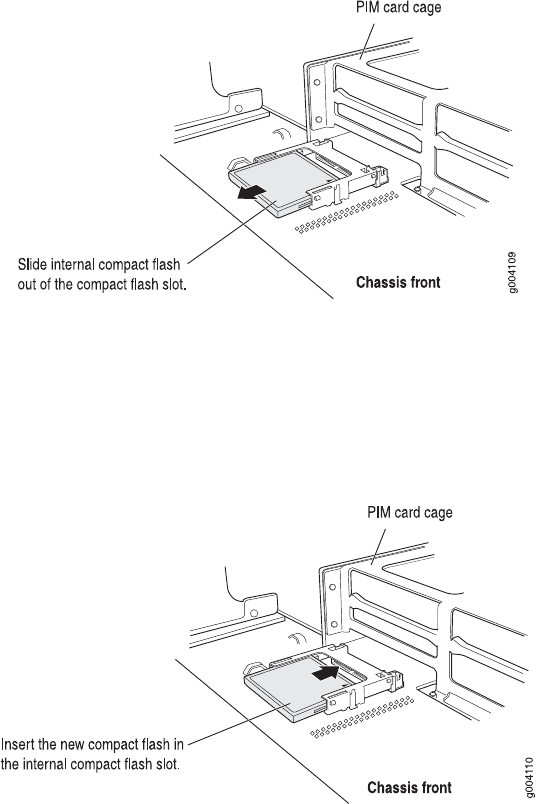 PIM card cage

Slide internal compact flash out of the compact flash slot.

Chassis front

g004109

PIM card cage

Insert the new compact flash in the internal compact flash slot.

Chassis front

g004110