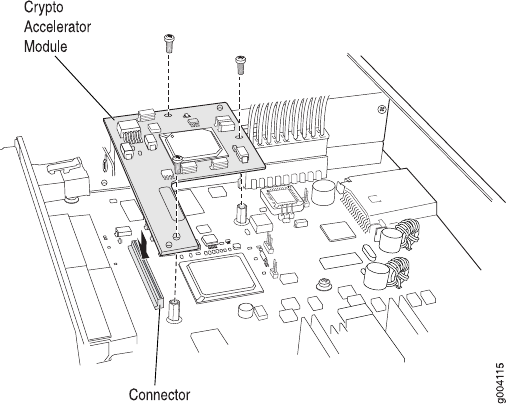 Crypto Accelerator Module

Connector

g004115