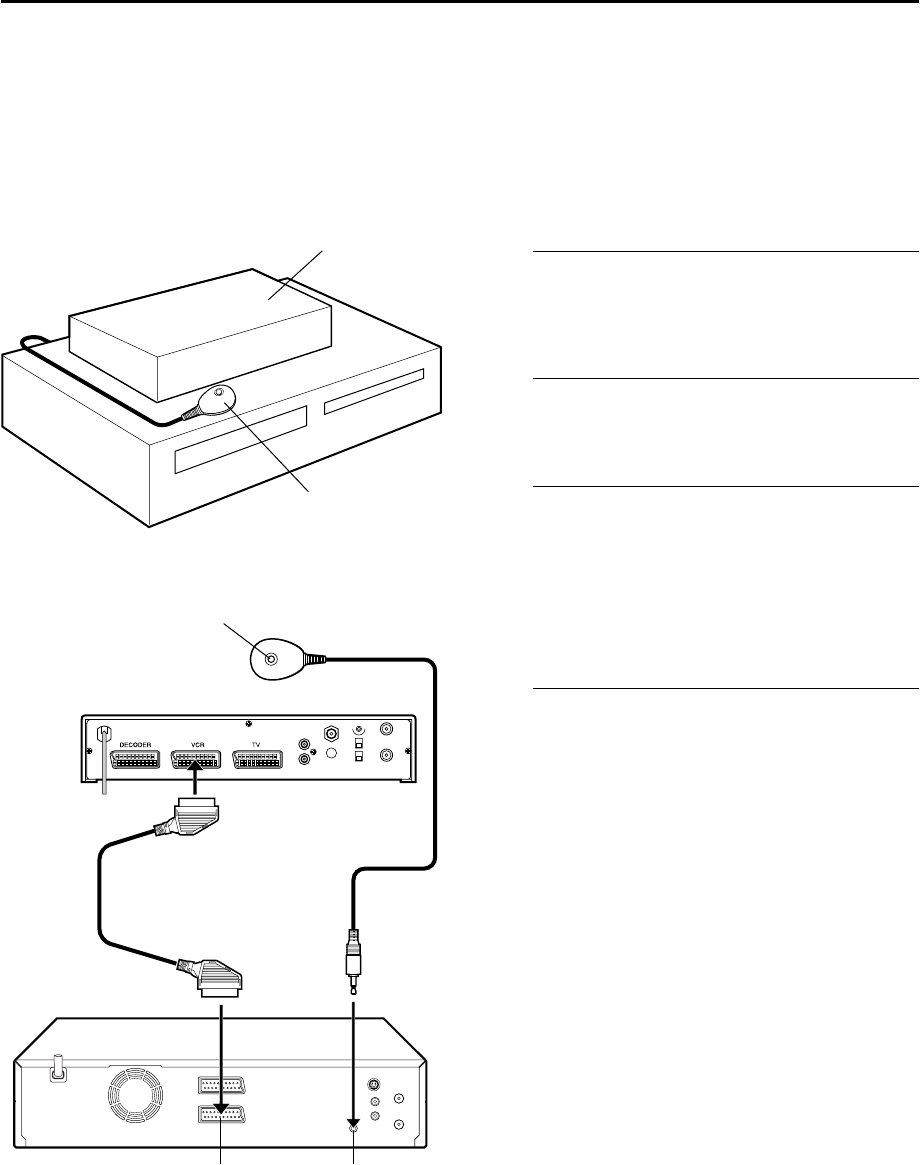 DECODER

VCR

TV