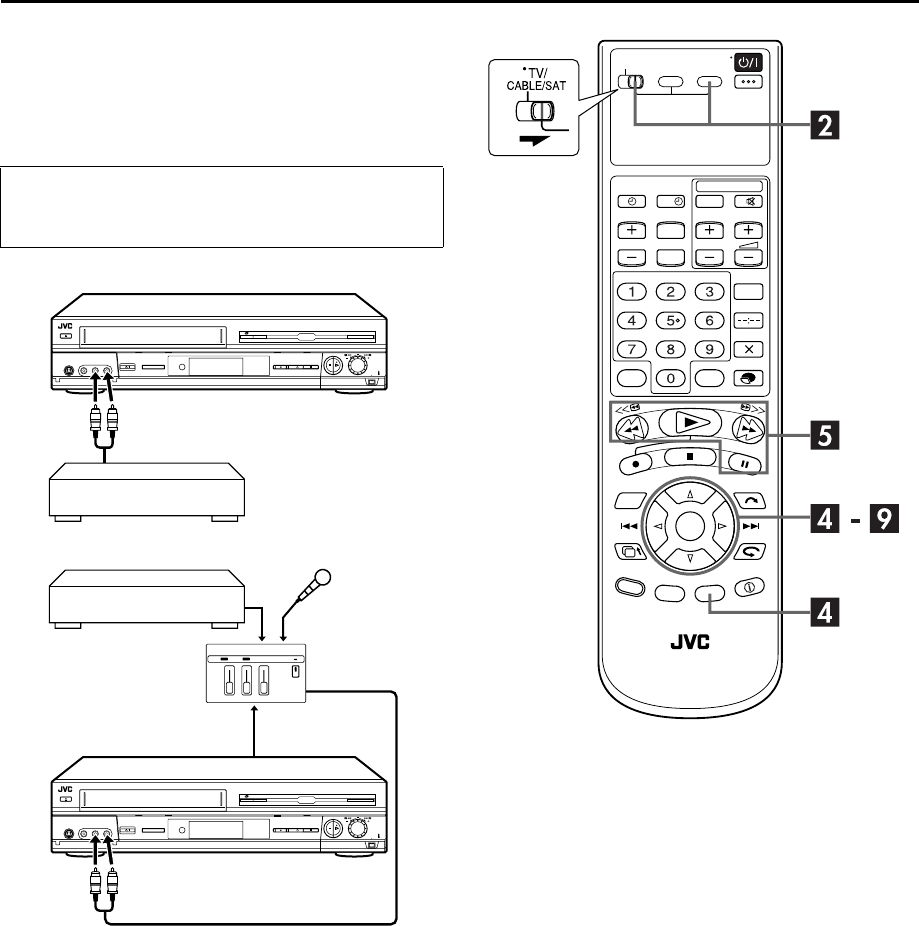 TV/
CABLE/SAT

2

1 2 3
4 5 6
7 8 9
0

5

4 - 9

4

JVC

JVC

JVC