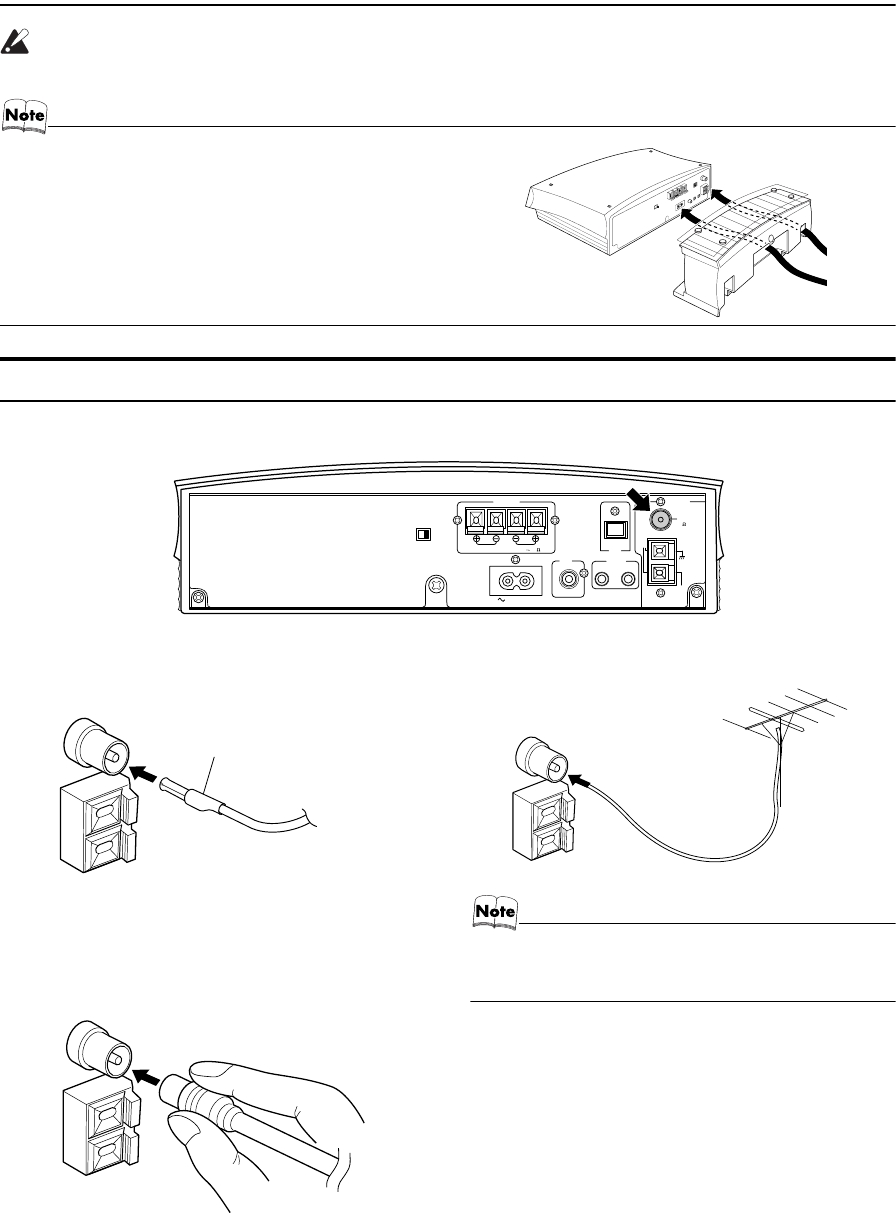 Note

Note