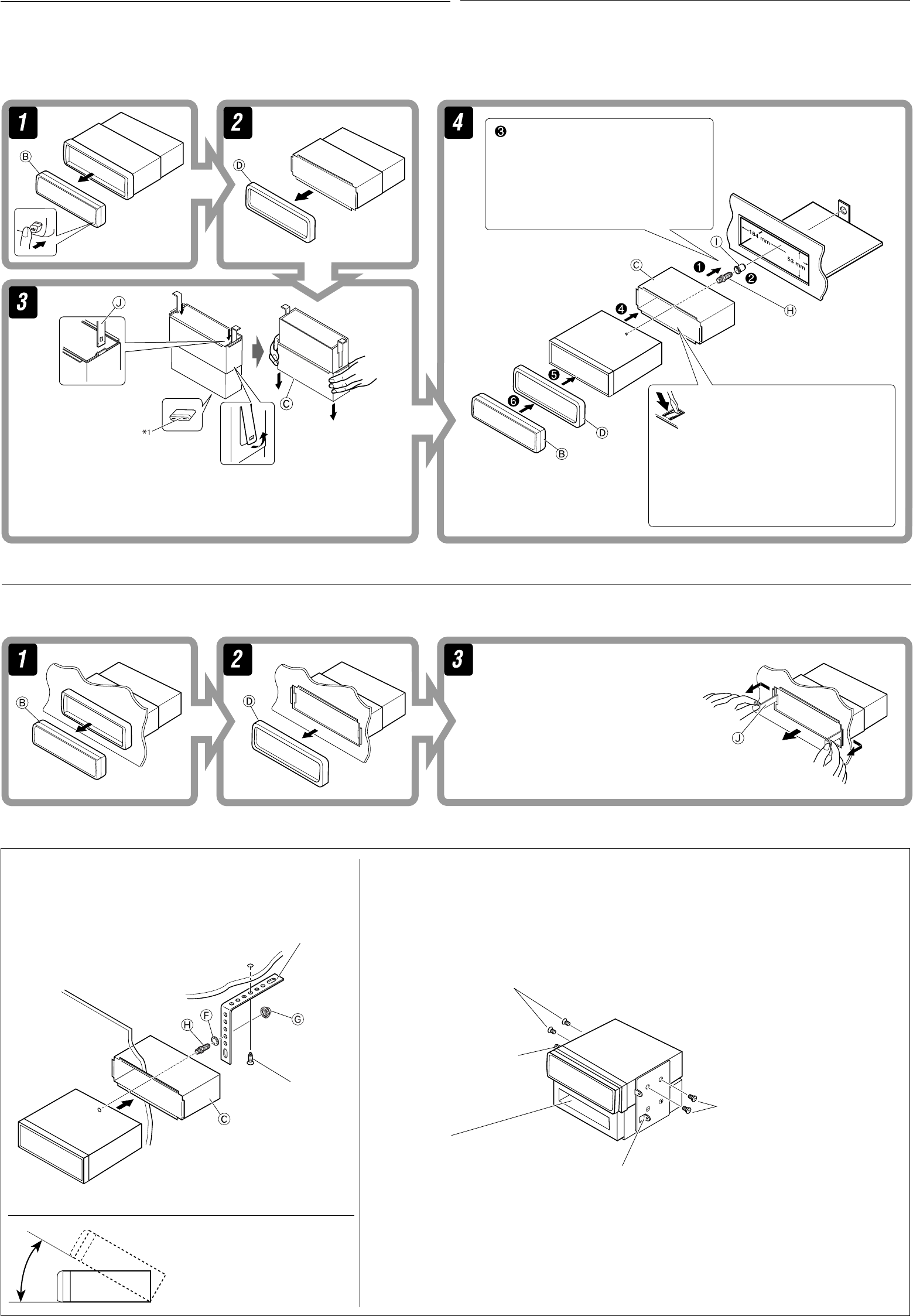 1

B

2

D

3

J

*1

C

4

❸

184 mm

53 mm

I

C

❶

❷

H

❹

❺

❻

D

B

1

B

2

D

3

J

H

F

G

C