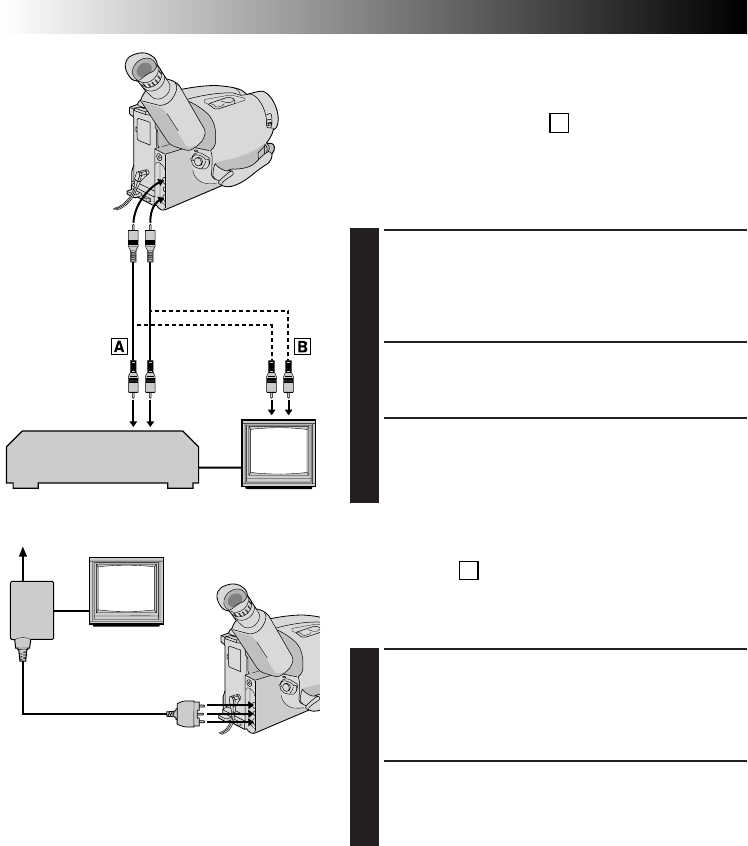 A

B