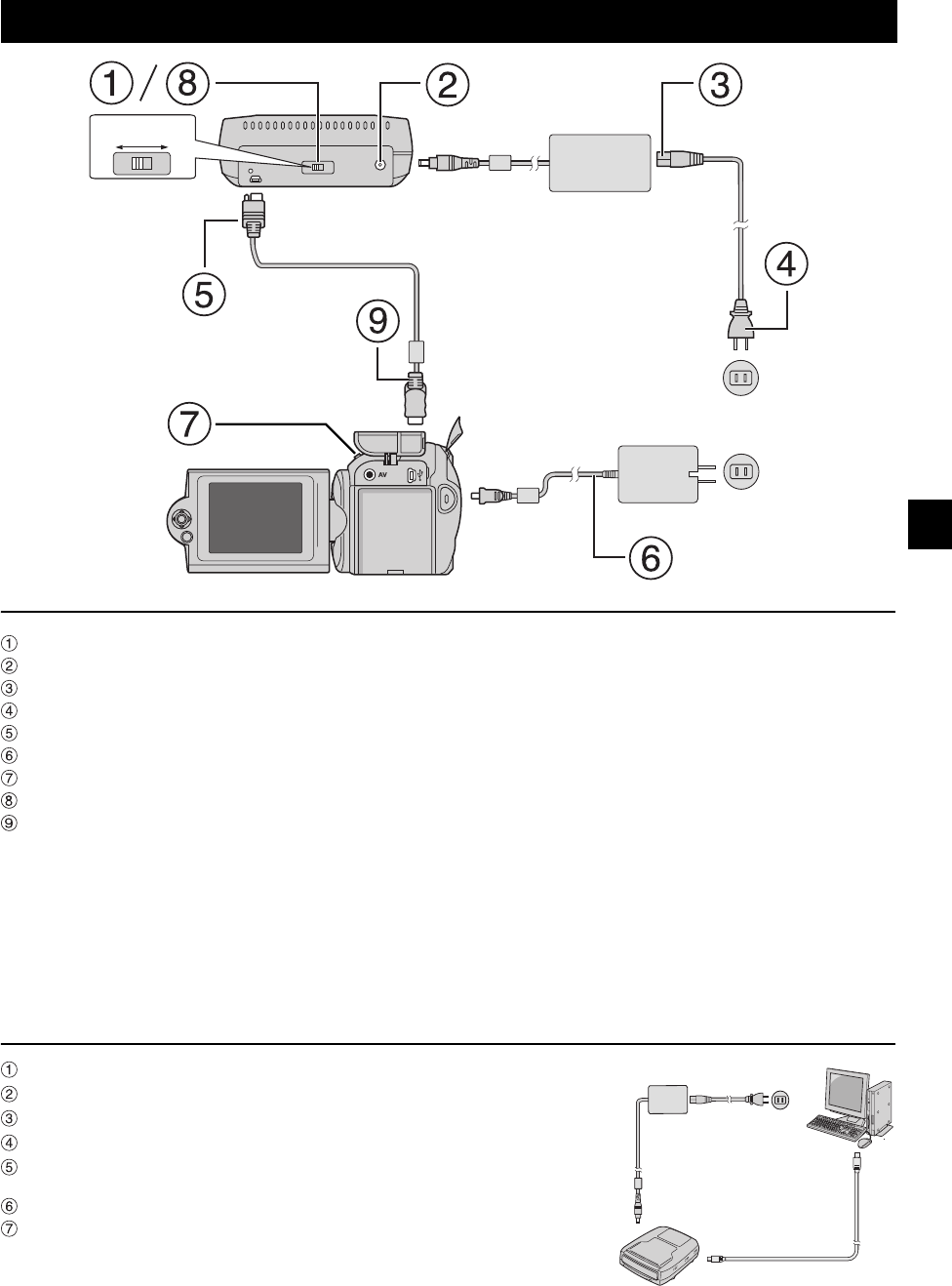 ① / ⑧
②
③
④
⑤
⑨
⑦
AV
⑥

①
②
③
④
⑤
⑥
⑦
⑧
⑨

①
②
③
④
⑤
⑥
⑦