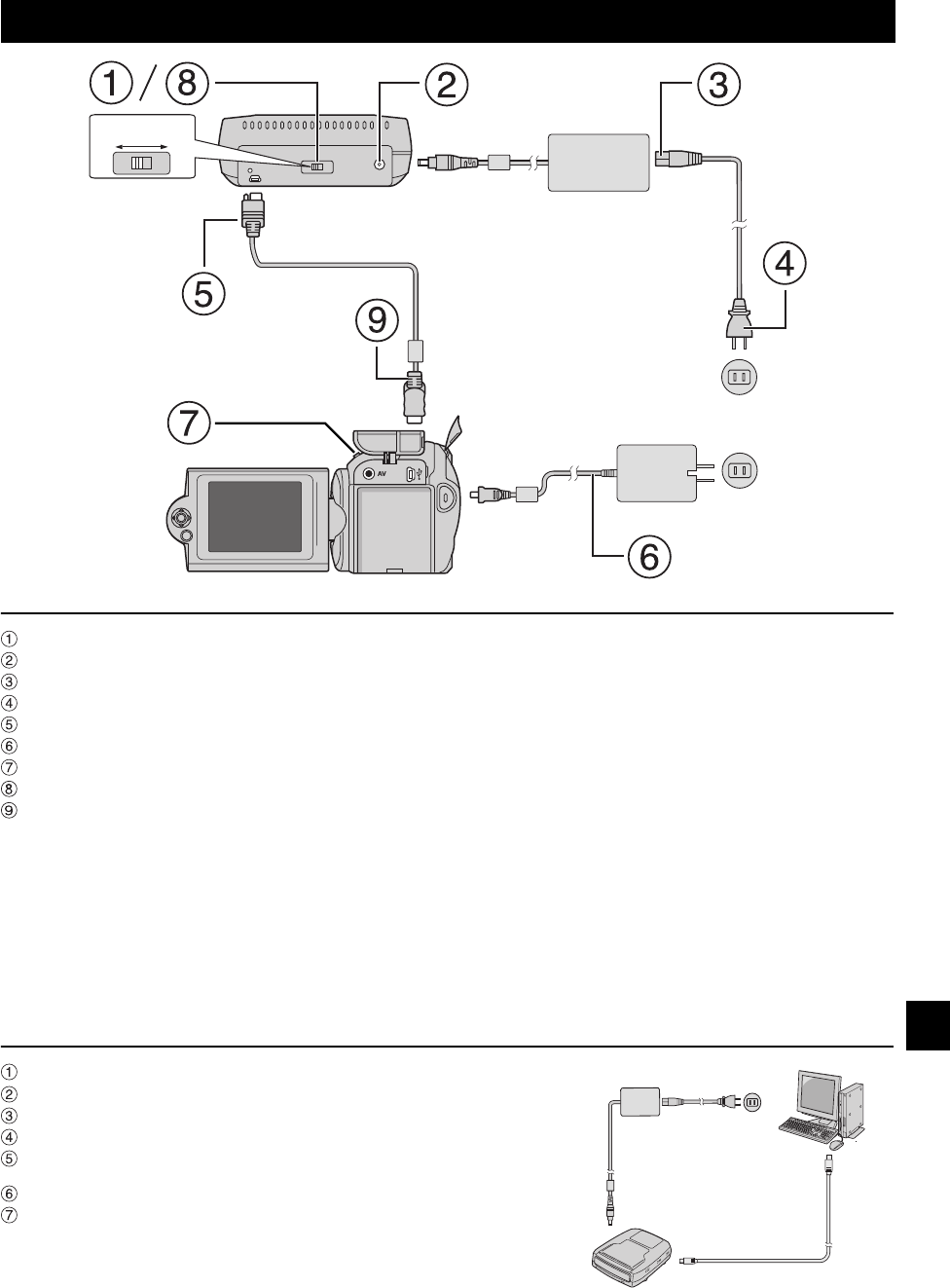 ① / ⑧
②
③
④
⑤
⑨
⑦
AV
⑥

①
②
③
④
⑤
⑥
⑦
⑧
⑨

①
②
③
④
⑤
⑥
⑦