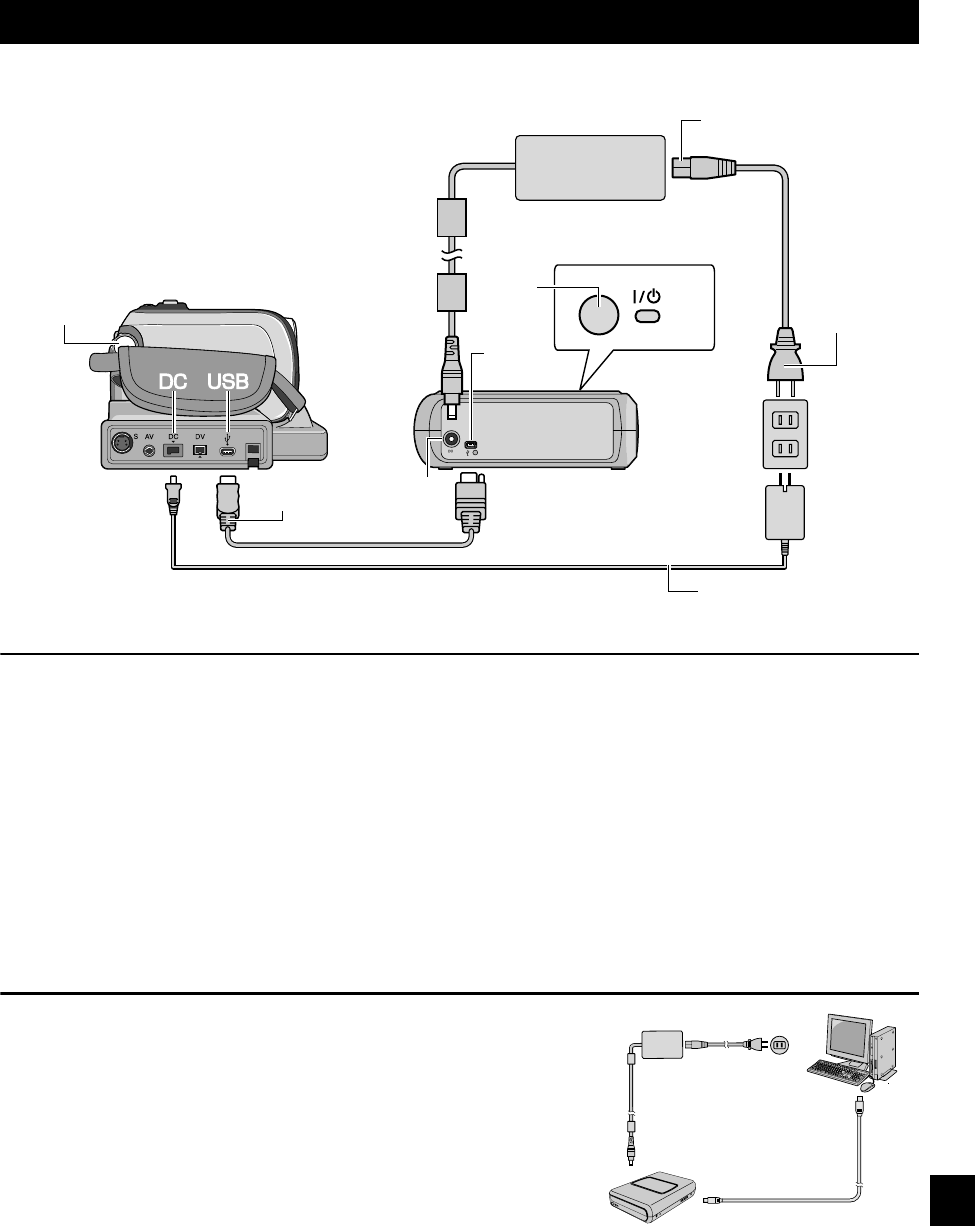 DC USB

S AV DC DV

I/⏻