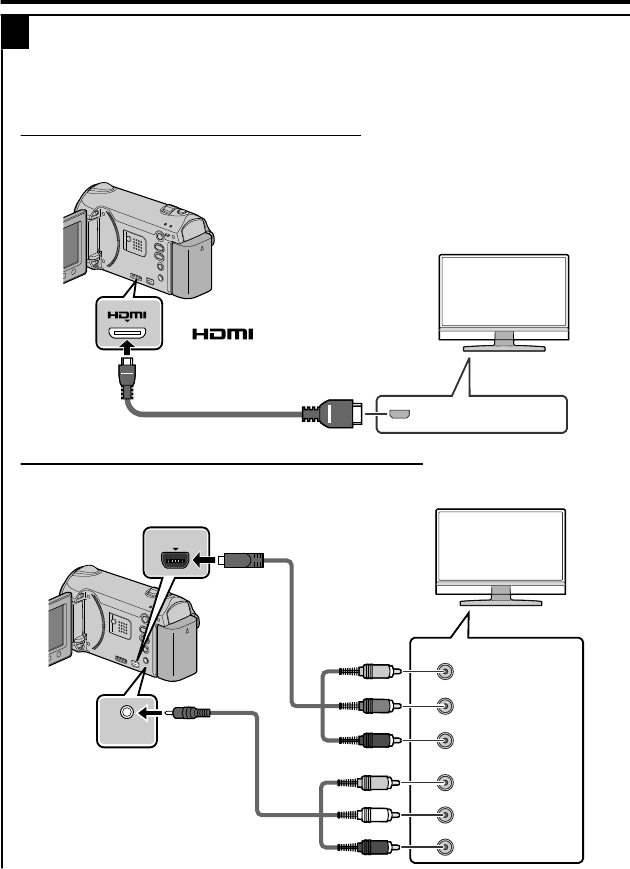 HDMI

HDMI