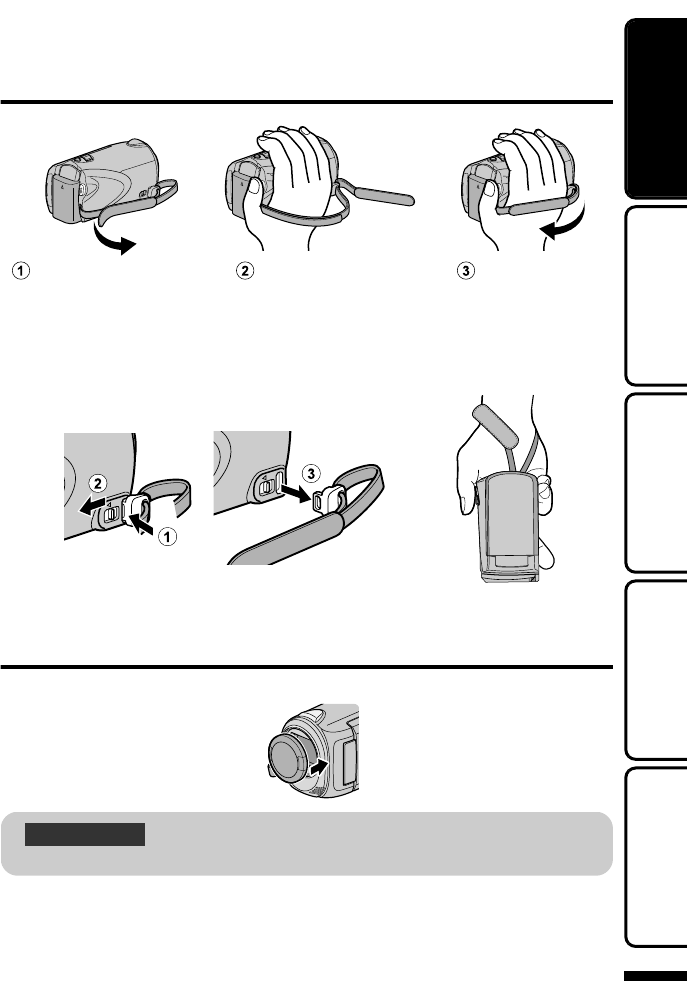 ①

②

③

②

①

③