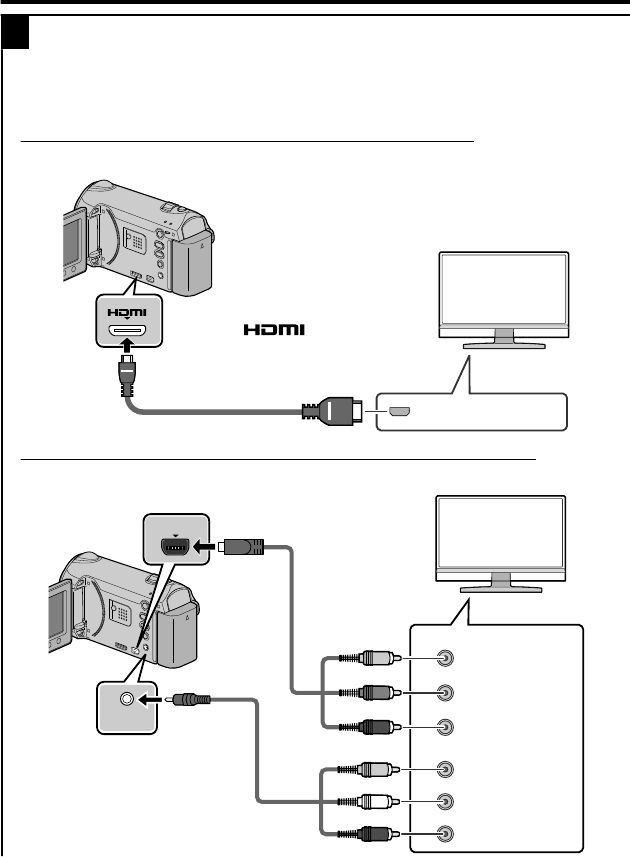 HDMI

HDMI