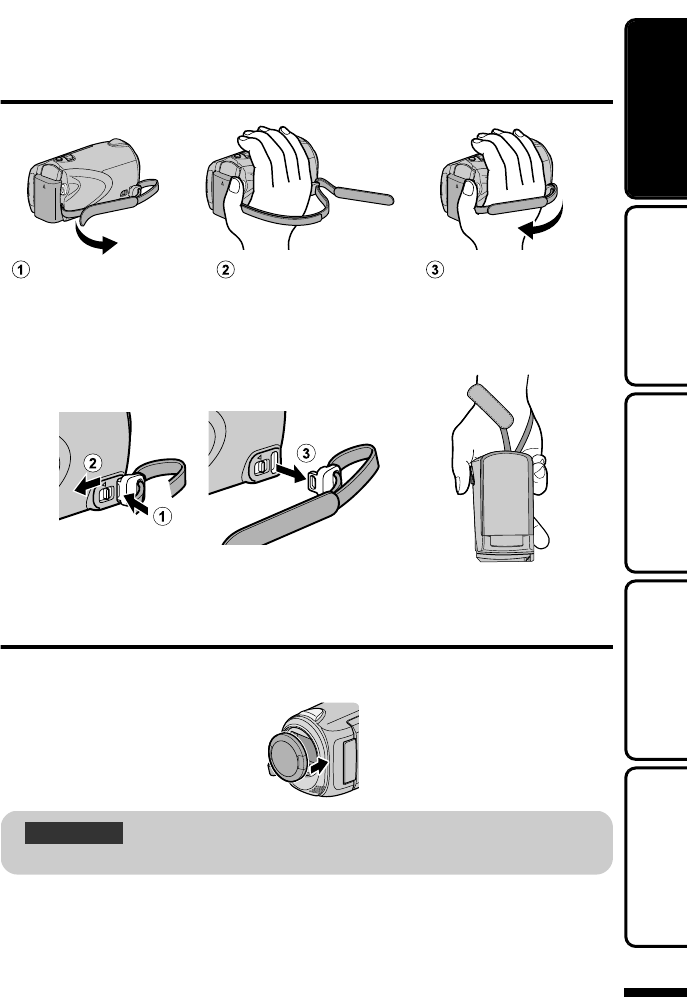 1
2
3

2
1
3