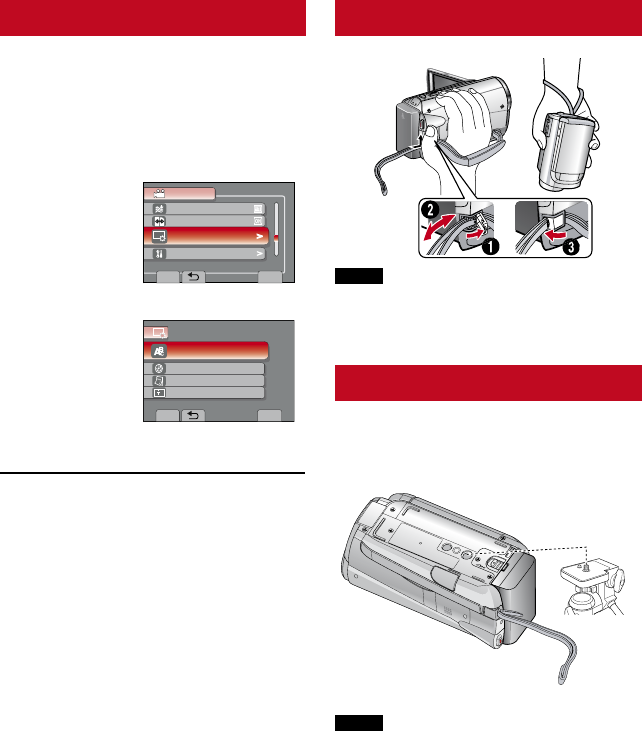 2

1

3