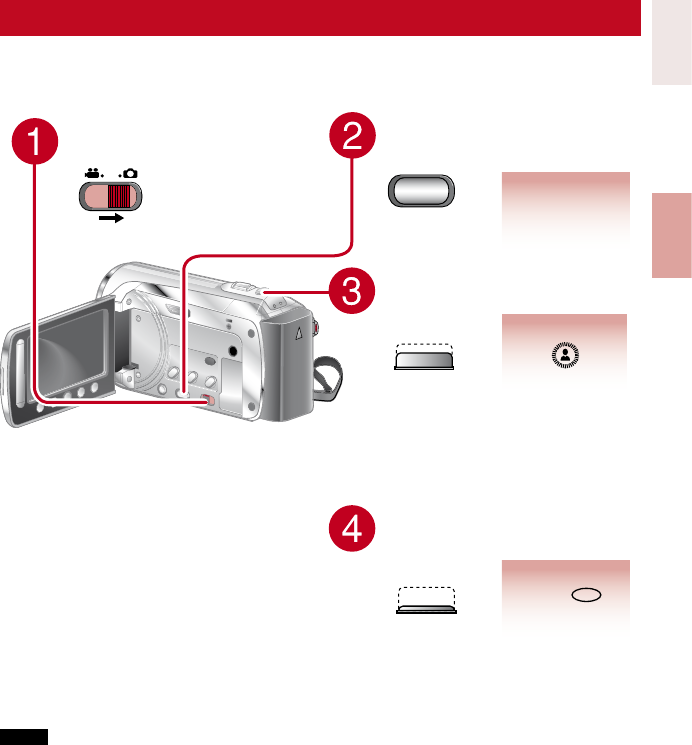 1

2

3

4