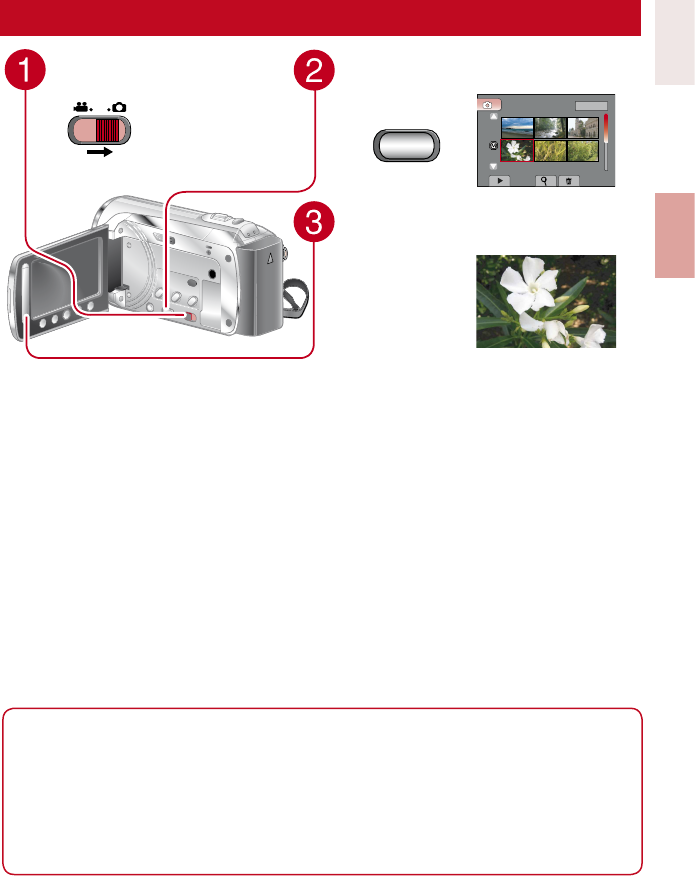 1

2

3