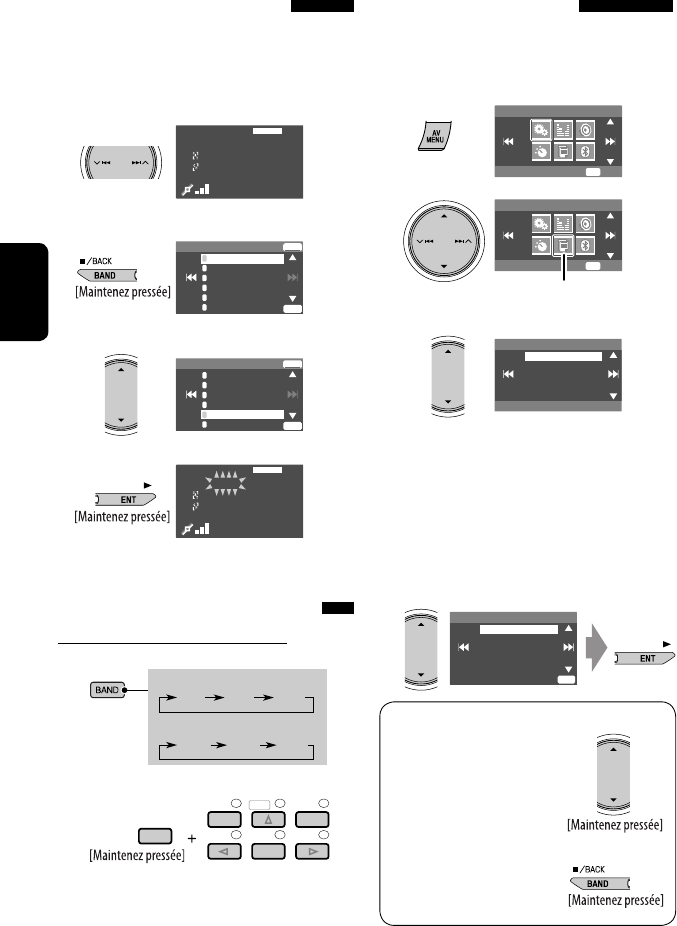 AV MENU

■/BACK
BAND
[Maintenez pressée]

ENT
[Maintenez pressée]

BAND

[Maintenez pressée]

ENT

[Maintenez pressée]

■/BACK
BAND
[Maintenez pressée]