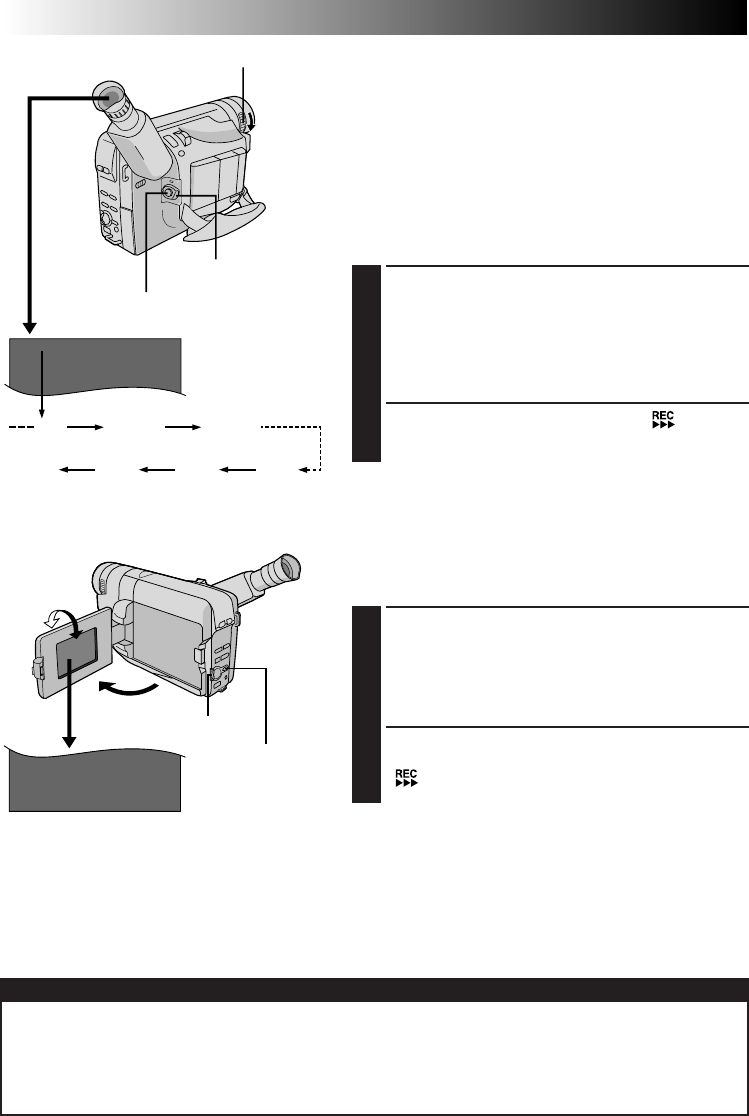 REC
▶▶▶

REC
▶▶▶