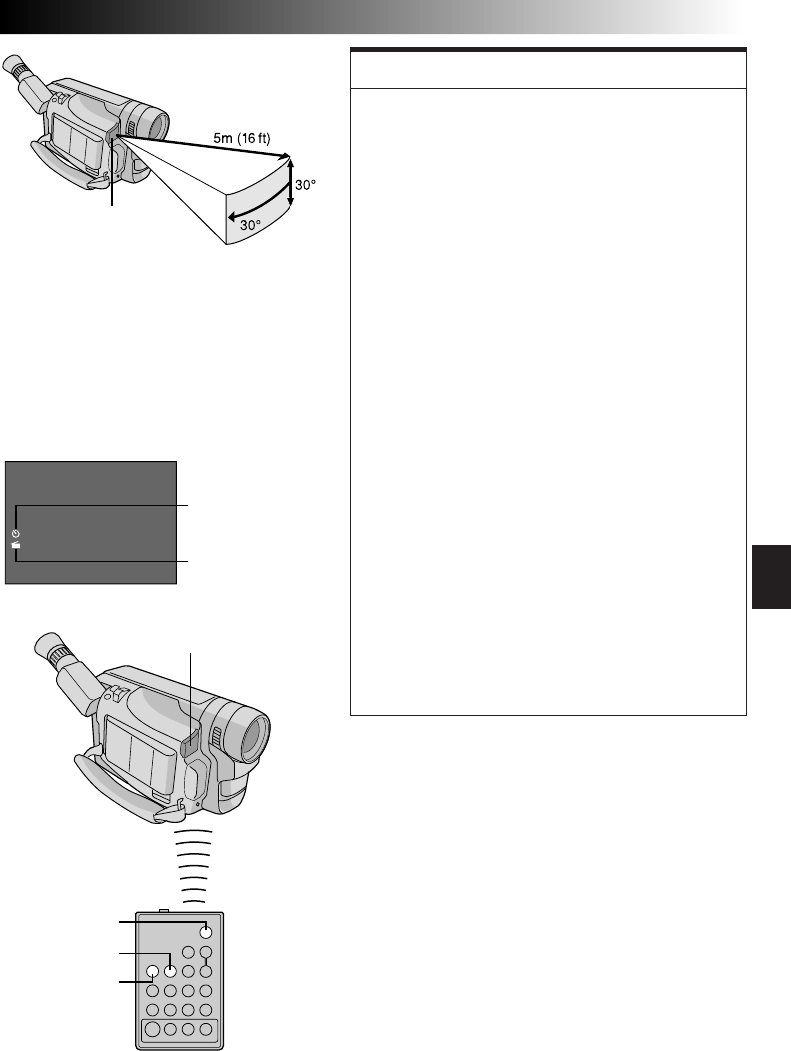 5m (16 ft)

30°

30°