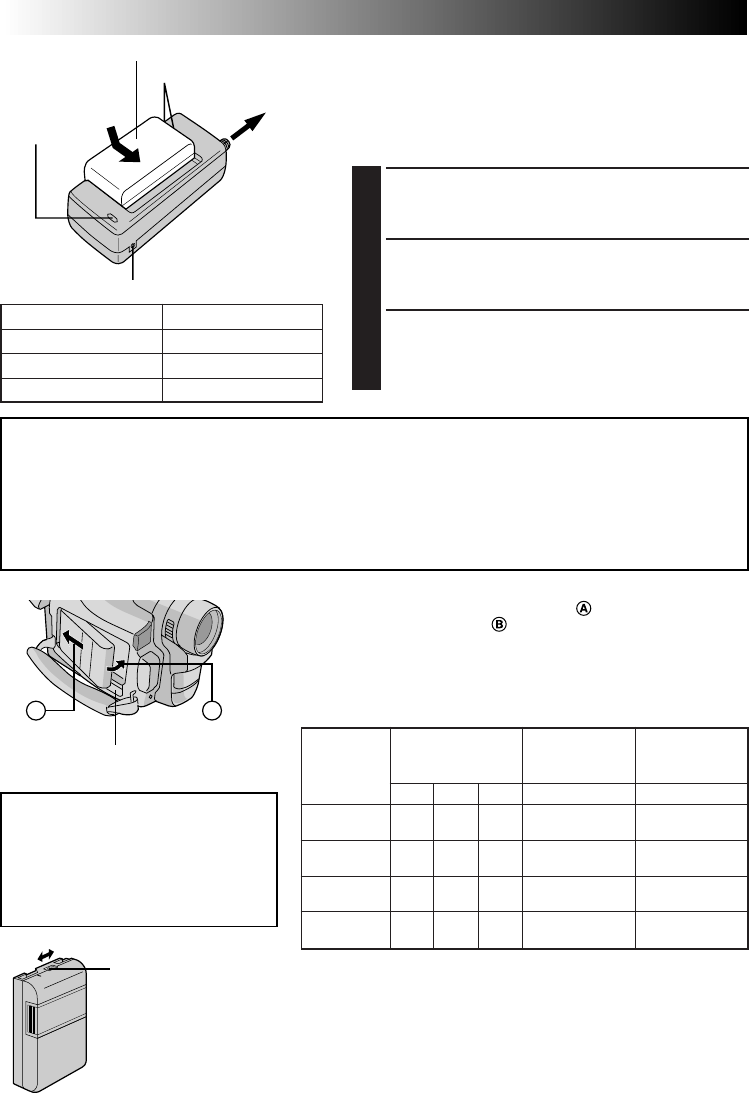 Ⓐ
Ⓑ