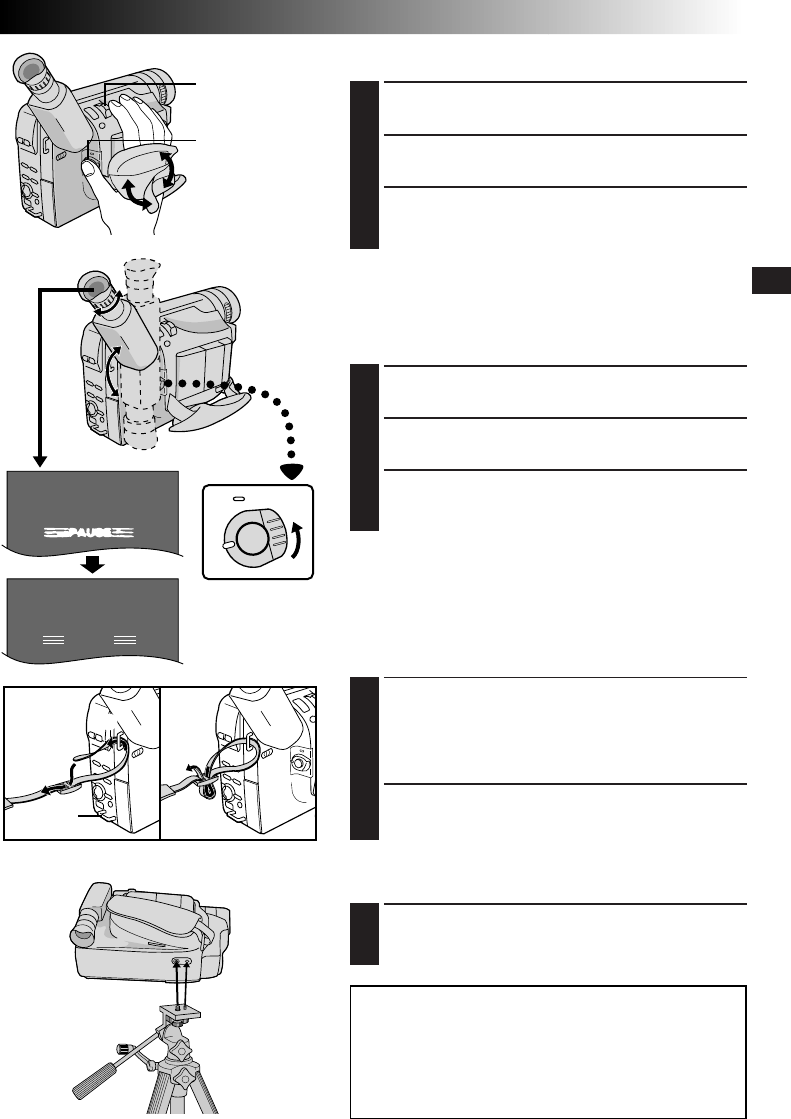 PAUSE