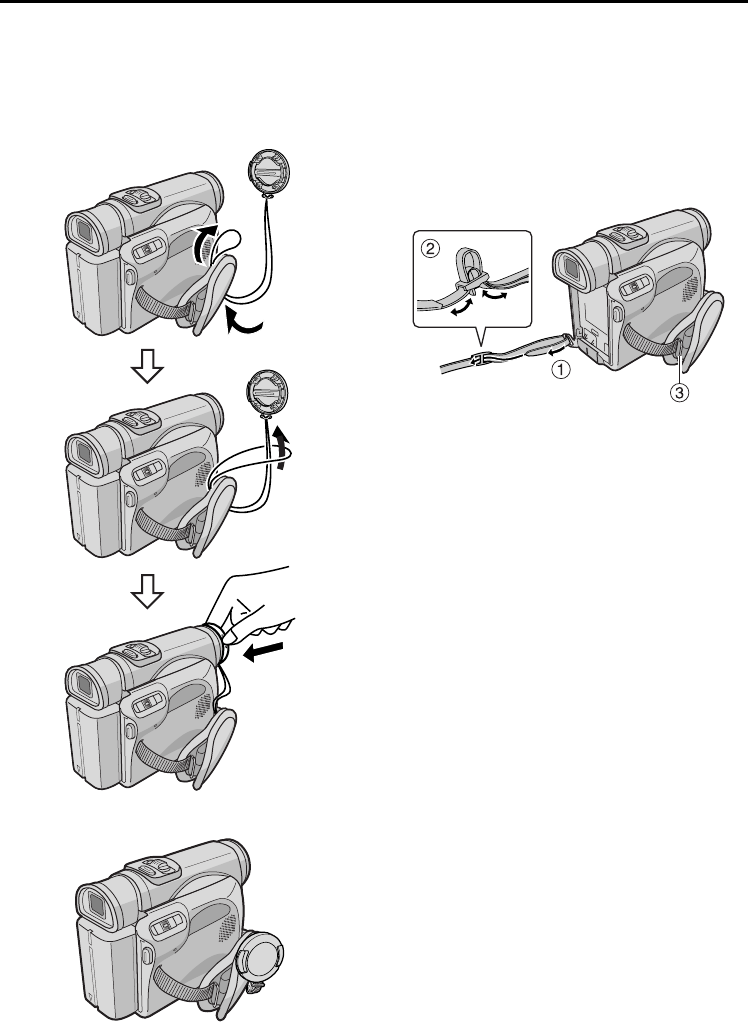 ②

①

③