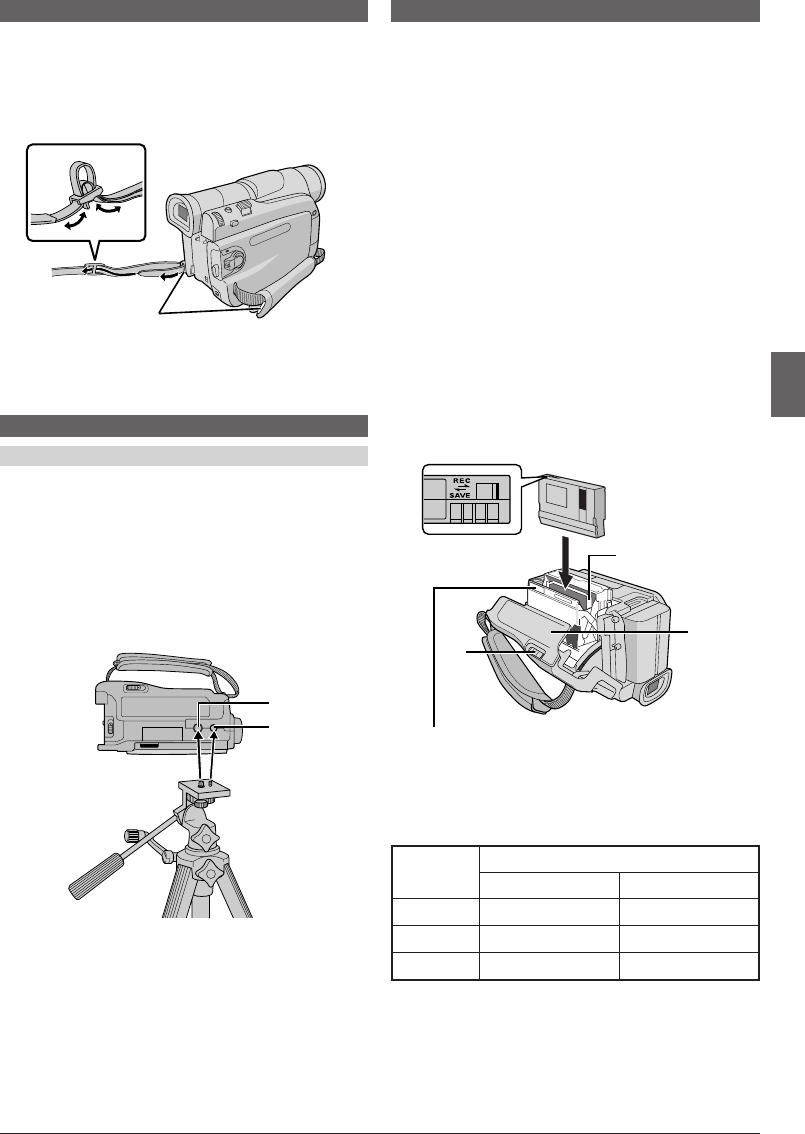 REC
SAVE