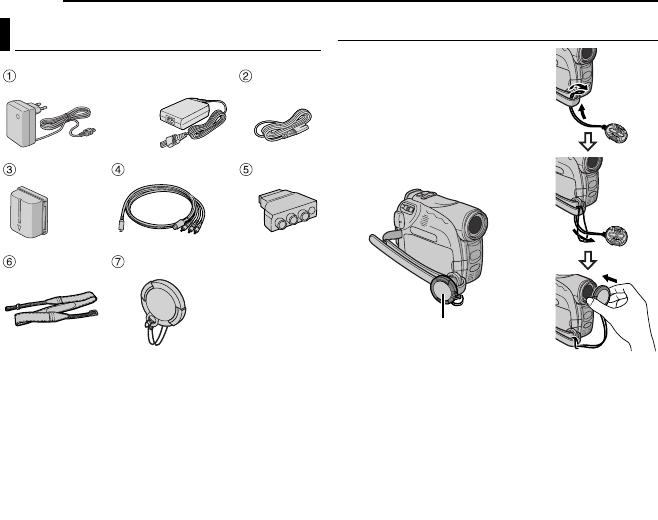 ①

②

③

④

⑤

⑥

⑦