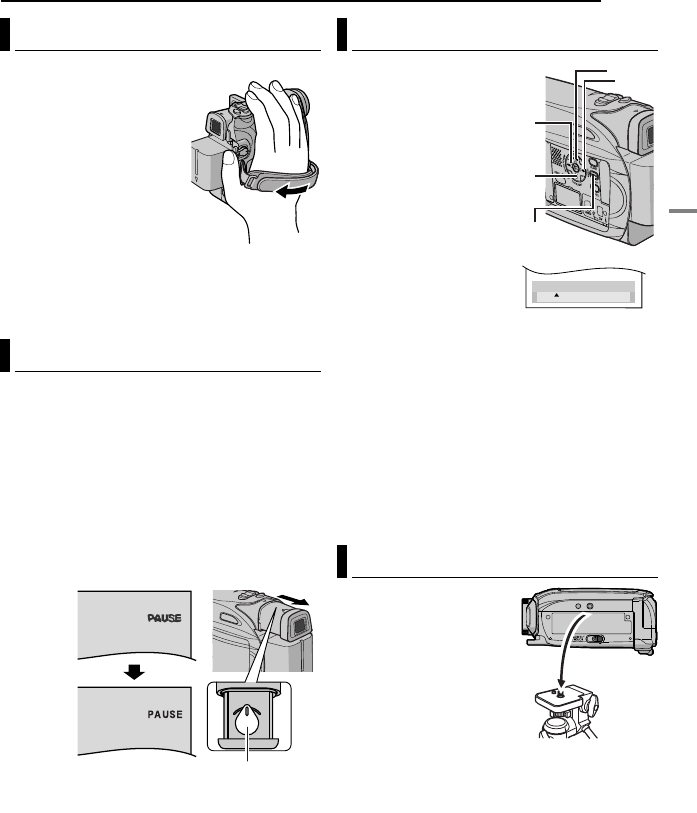 PAUSE

PAUSE