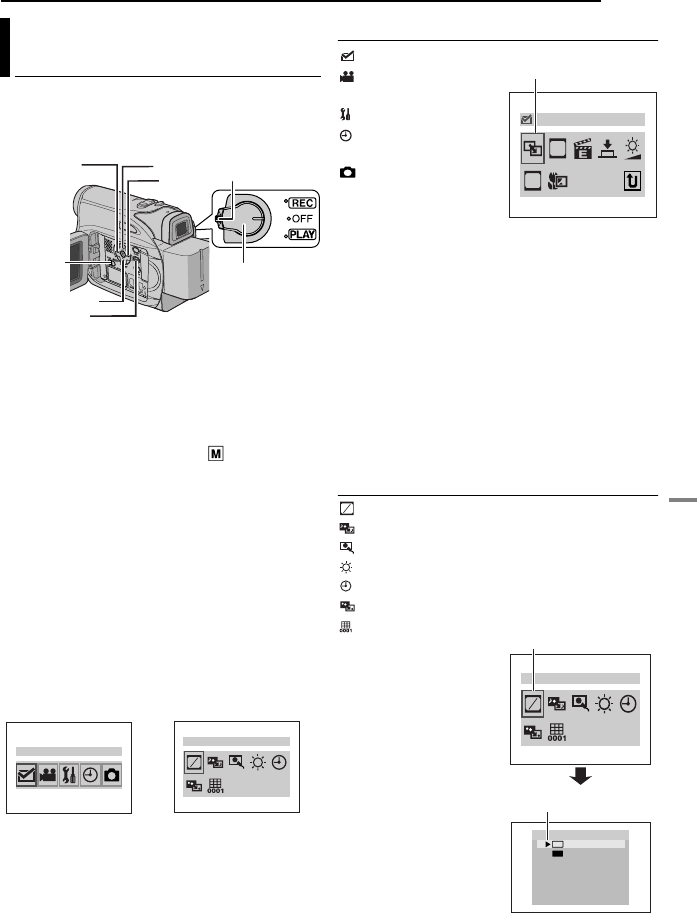 REC
OFF
PLAY

M

0001

0001

0001