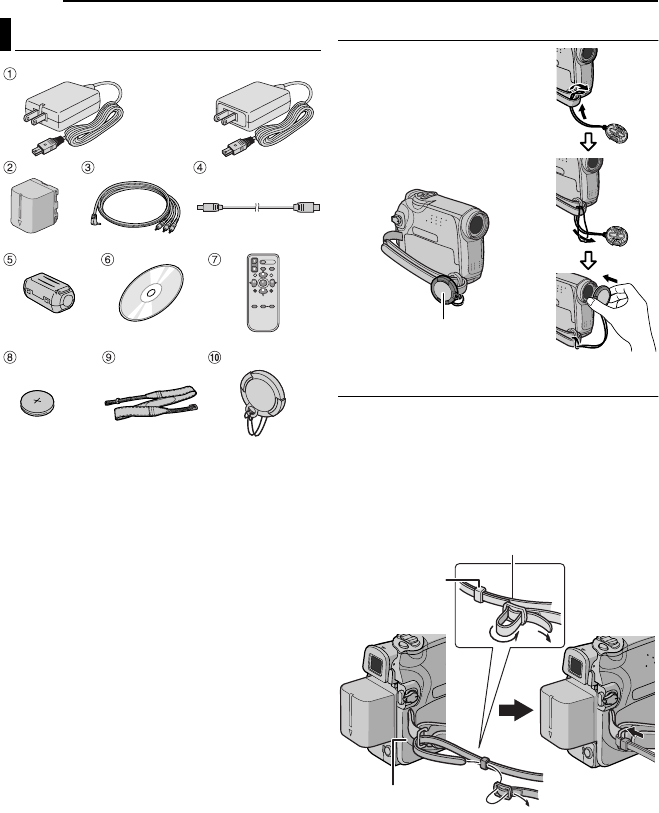 ①

② ③ ④

⑤ ⑥ ⑦

⑧ ⑨ ⑩