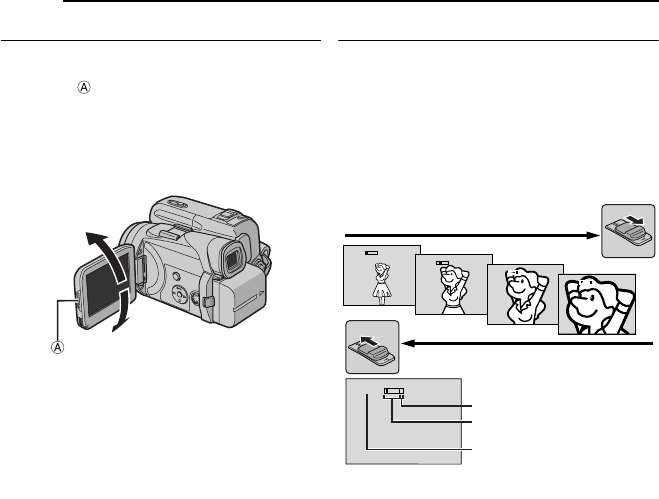 Ⓐ

Ⓐ