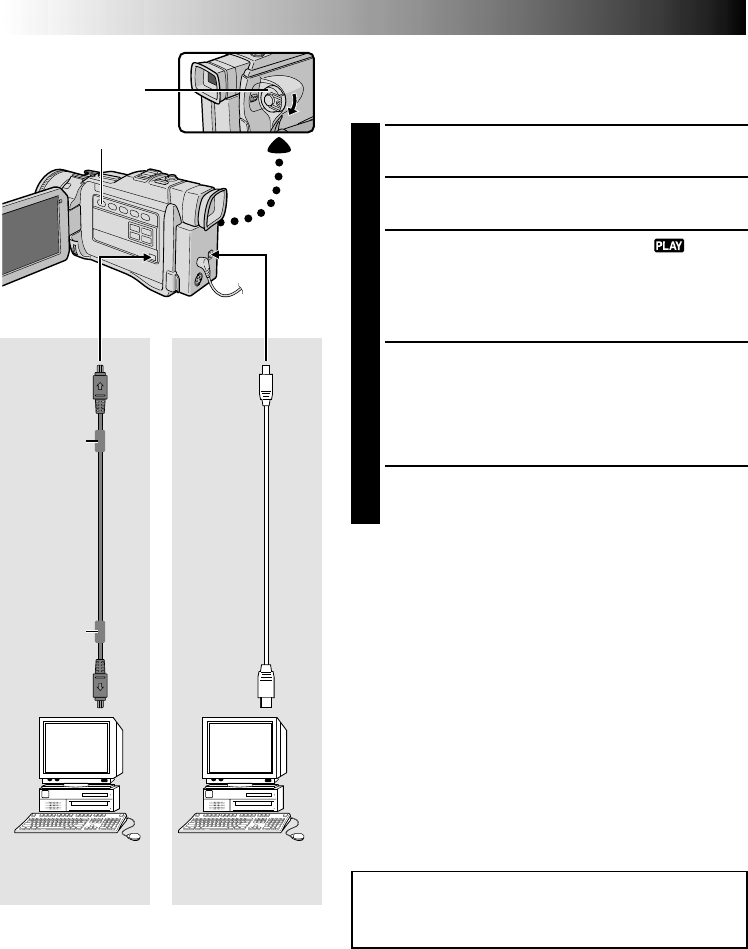 PLAY