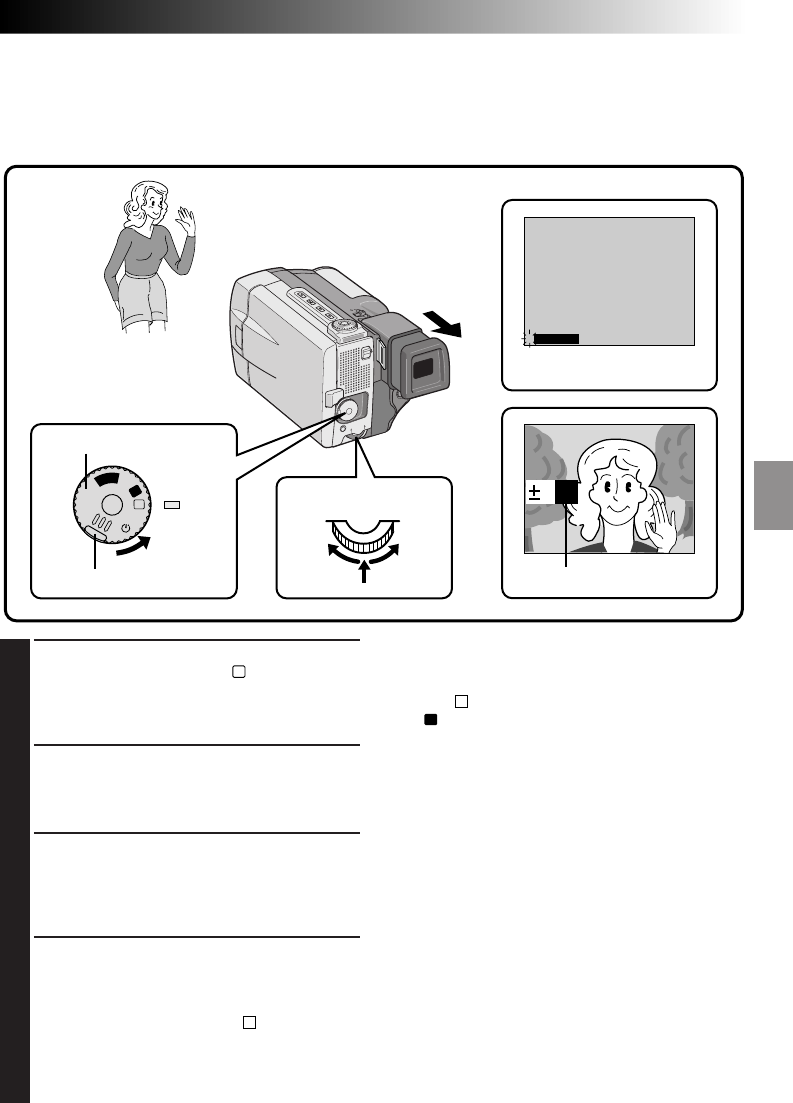 ±