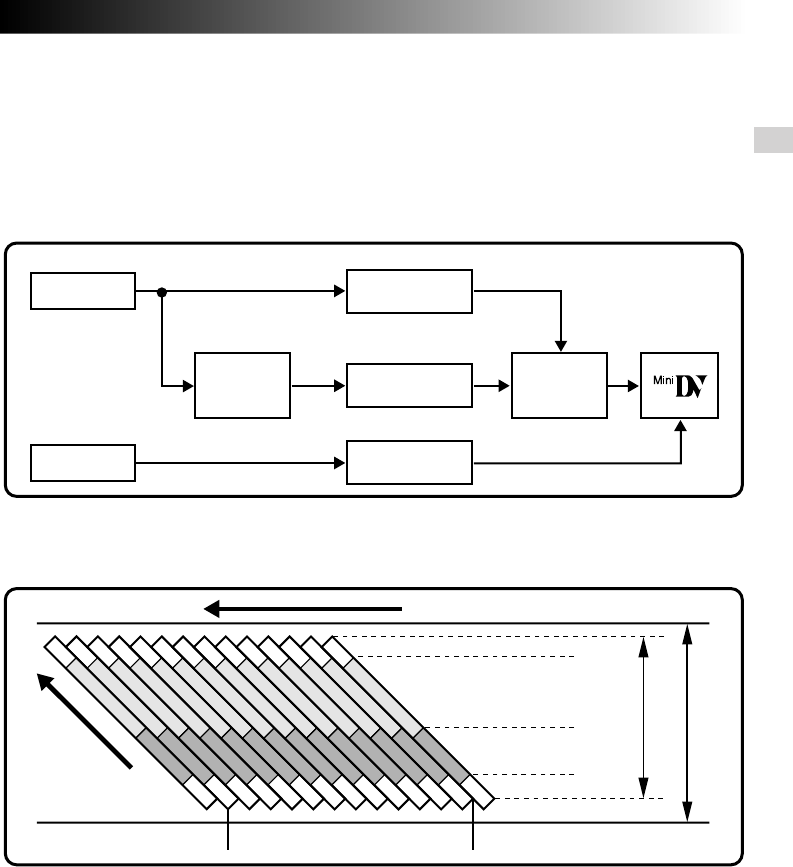 Mini DV