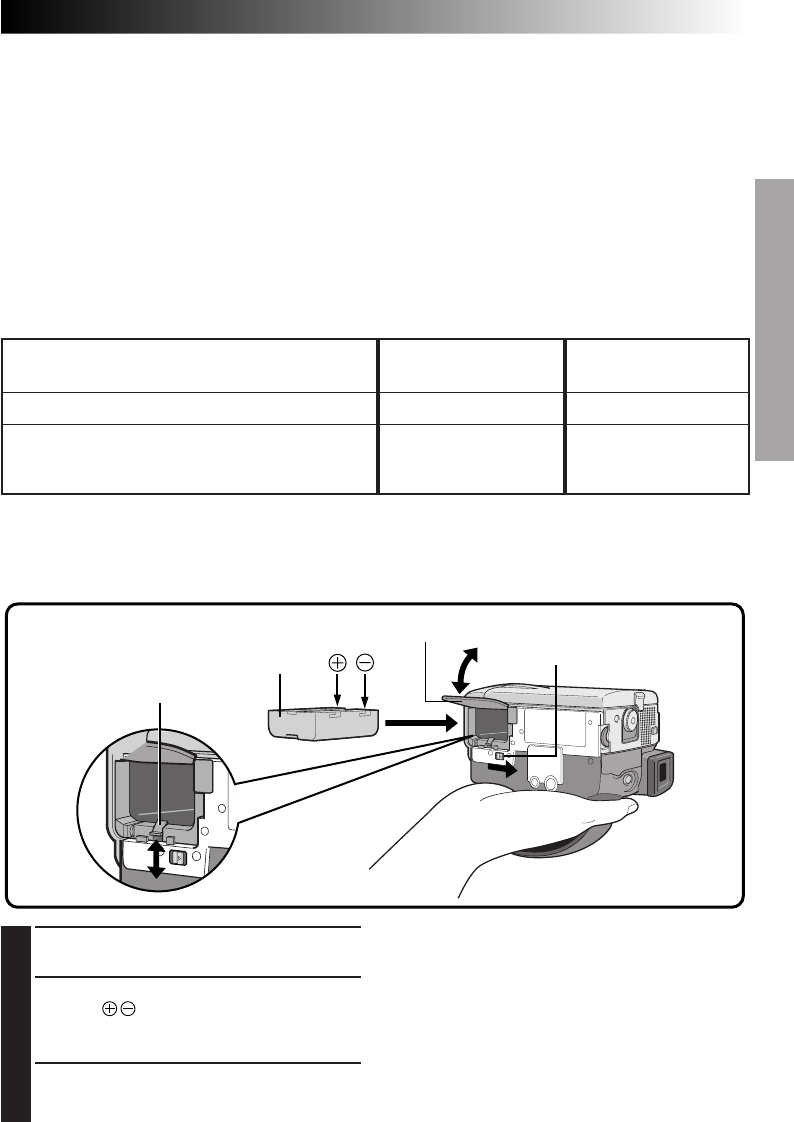 $\oplus$ $\ominus$

$\oplus\ominus$