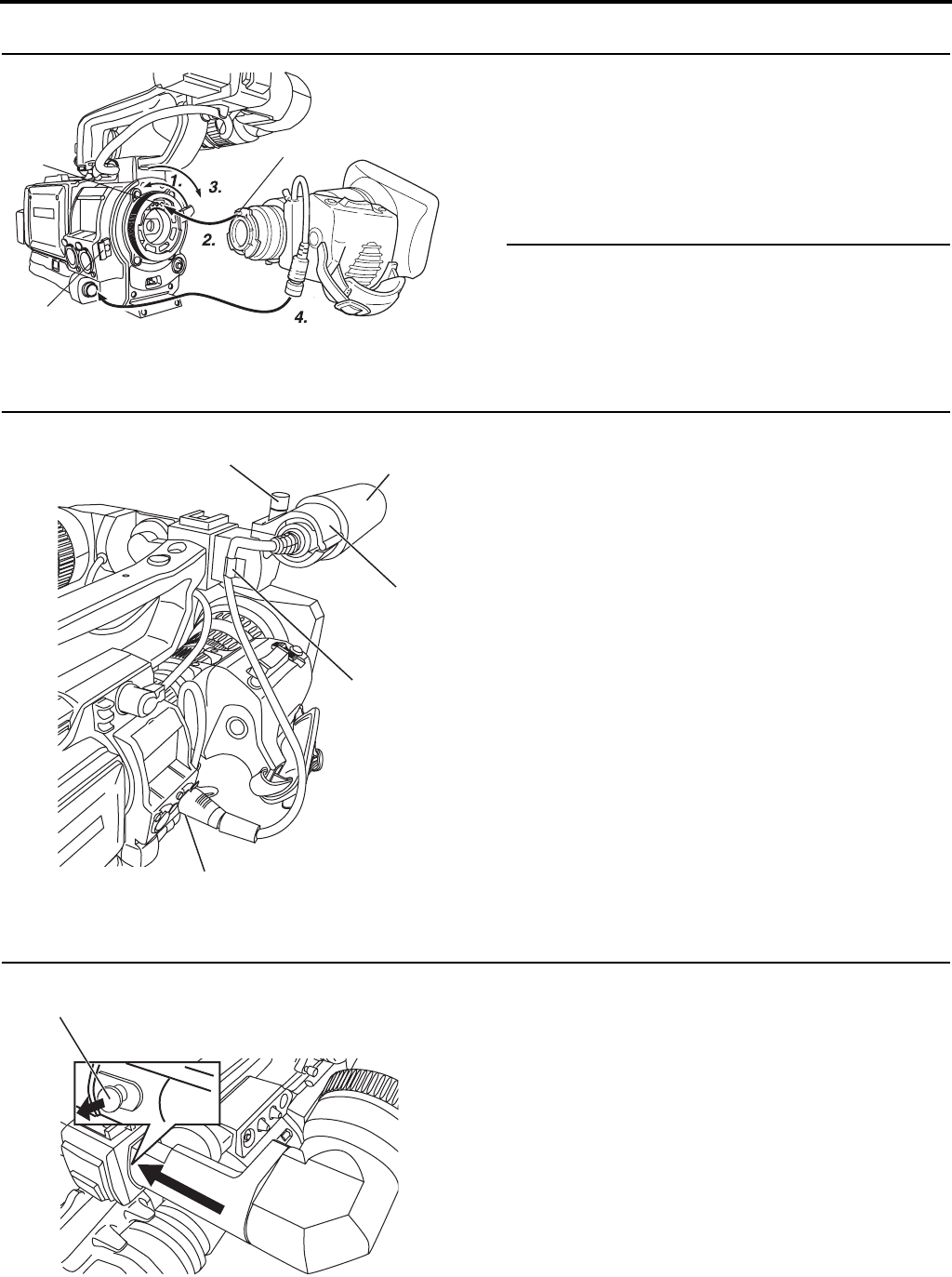 1.
3.
2.
4.