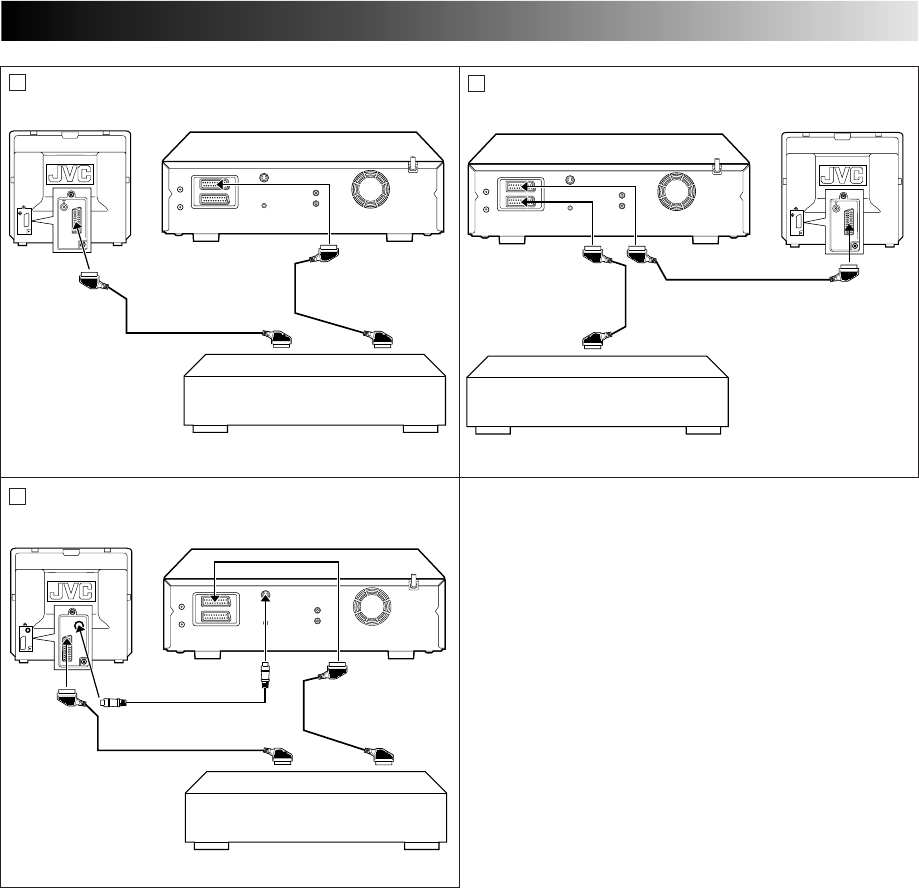 JVC

JVC

JVC